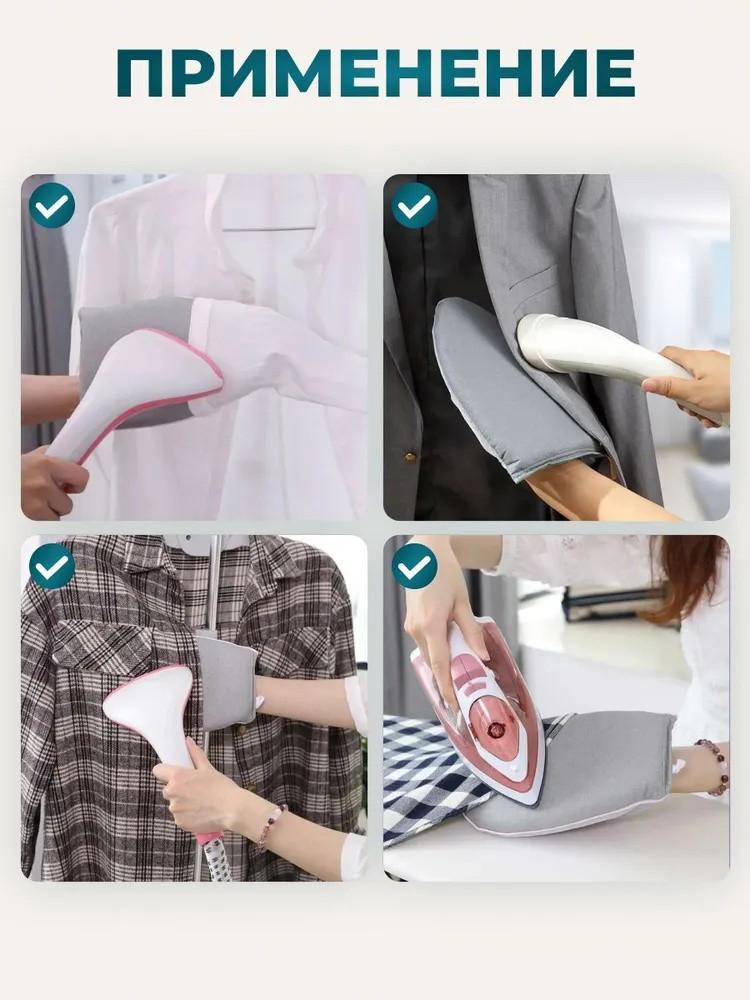 ПРИМЕНЕНИЕ