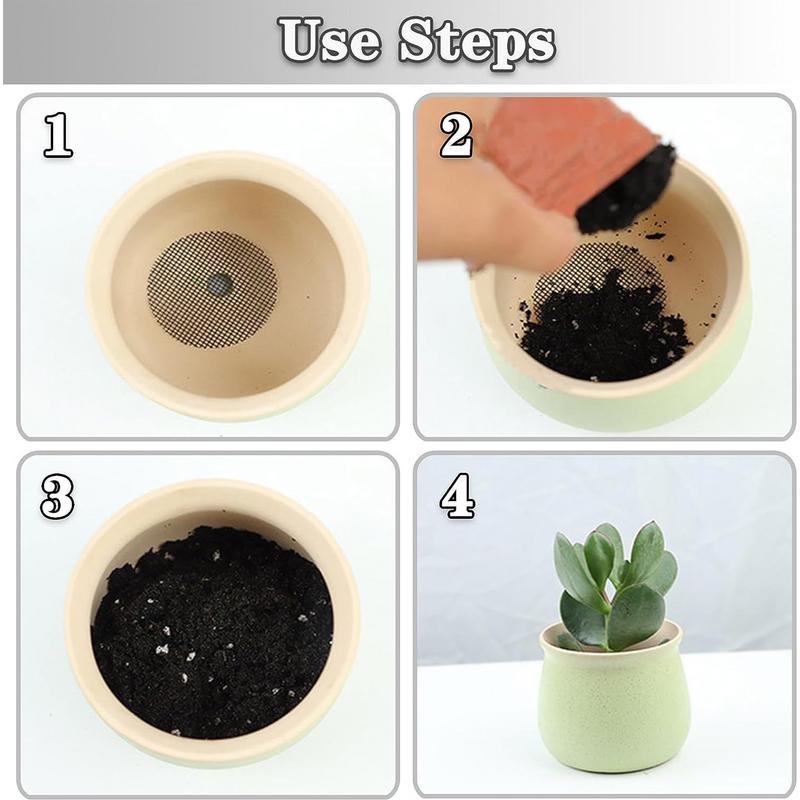 Use Steps

1

2

3

4