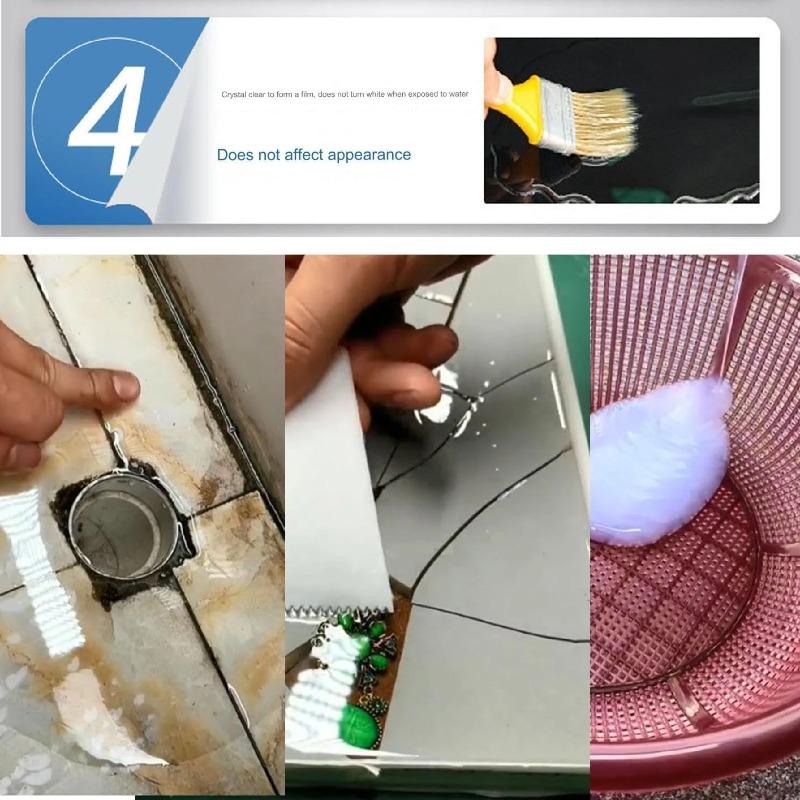 4

Crystal clear to form a film, does not turn white when exposed to water

Does not affect appearance