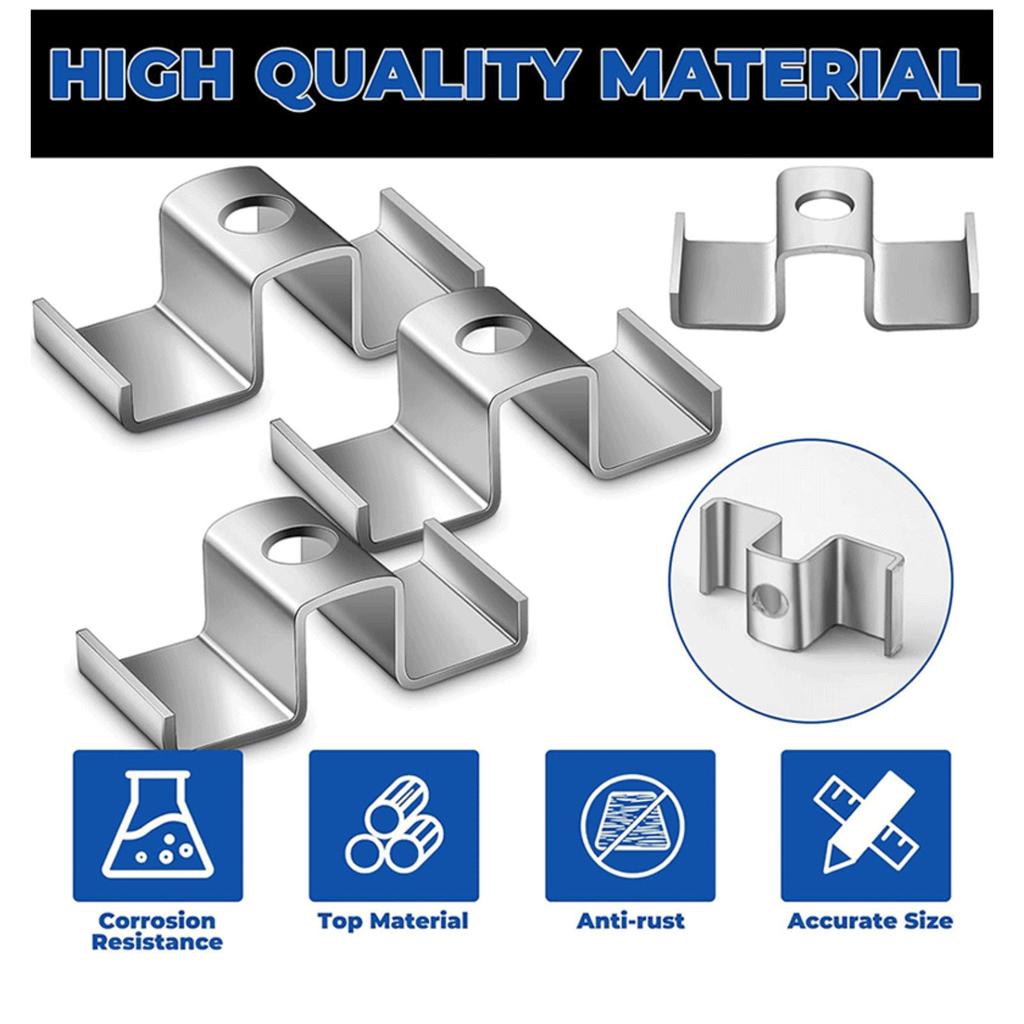 HIGH QUALITY MATERIAL

Corrosion Resistance

Top Material

Anti-rust

Accurate Size