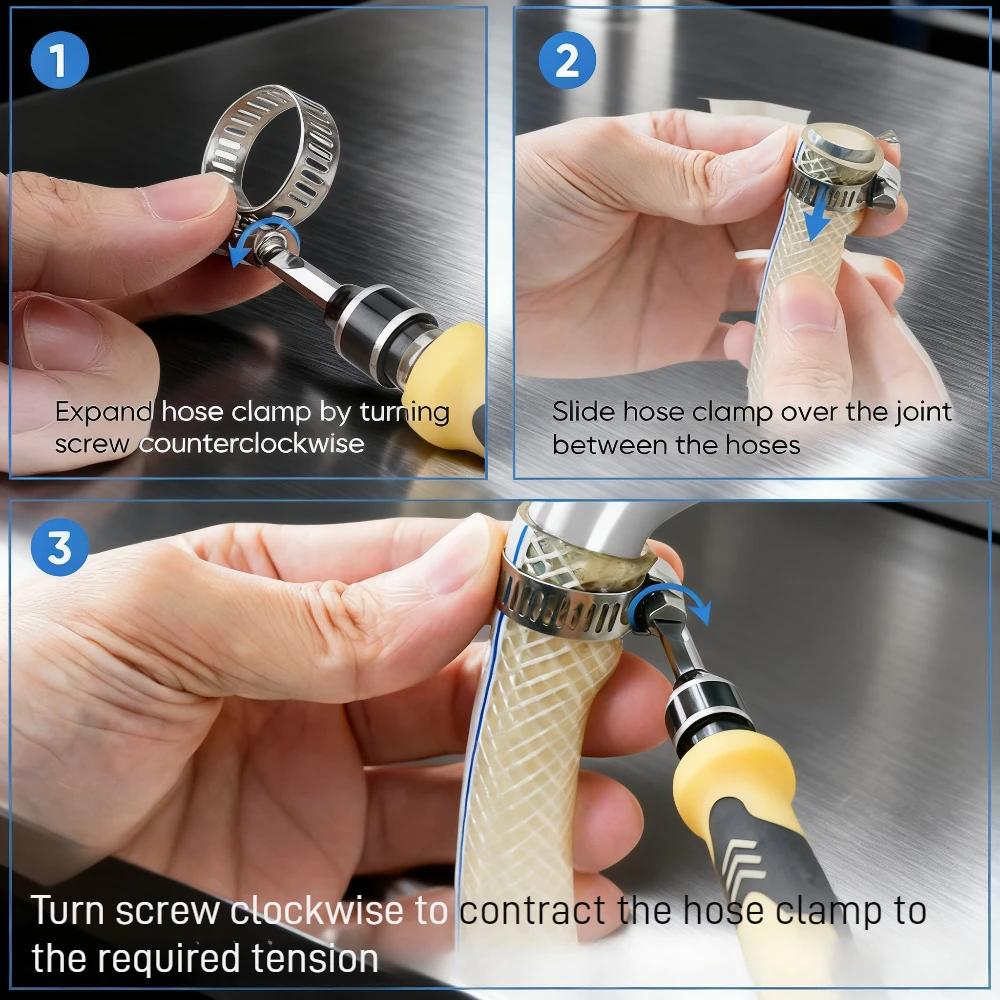 1

Expand hose clamp by turning screw counterclockwise

2

Slide hose clamp over the joint between the hoses

3

Turn screw clockwise to contract the hose clamp to the required tension