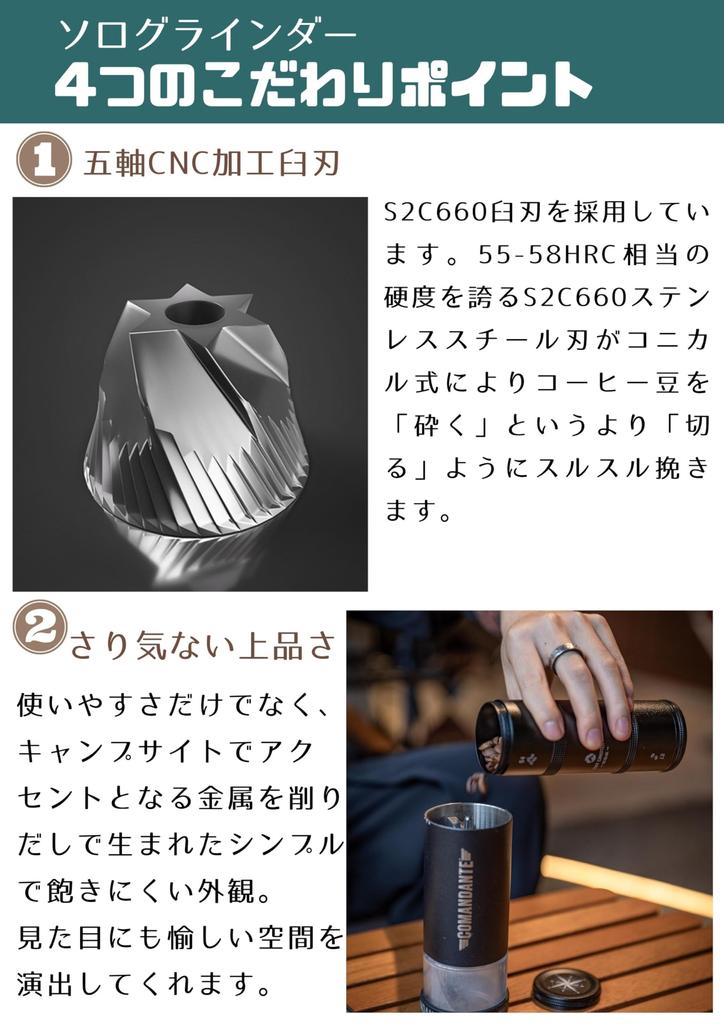 ソログラインダー
4つのこだわりポイント

1 五軸CNC加工臼刃

S2C660臼刃を採用しています。55-58HRC相当の硬度を誇るS2C660ステンレススチール刃がコニカル式によりコーヒー豆を「砕く」というより「切る」ようにスルスル挽きます。

2 さり気ない上品さ

使いやすさだけでなく、キャンプサイトでアクセントとなる金属を削りだしで生まれたシンプルで飽きにくい外観。
見た目にも愉しい空間を演出してくれます。

COMANDANTE