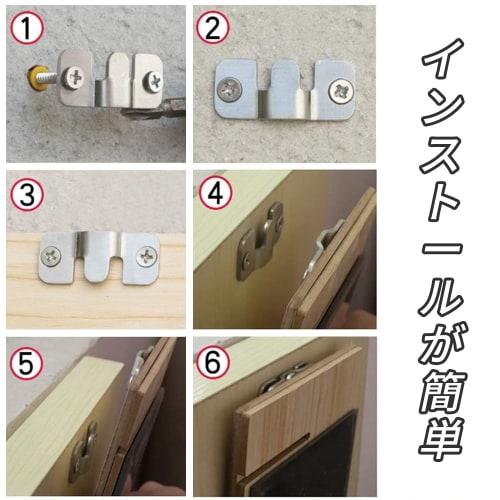 1
2
3
4
5
6

インストールが簡単