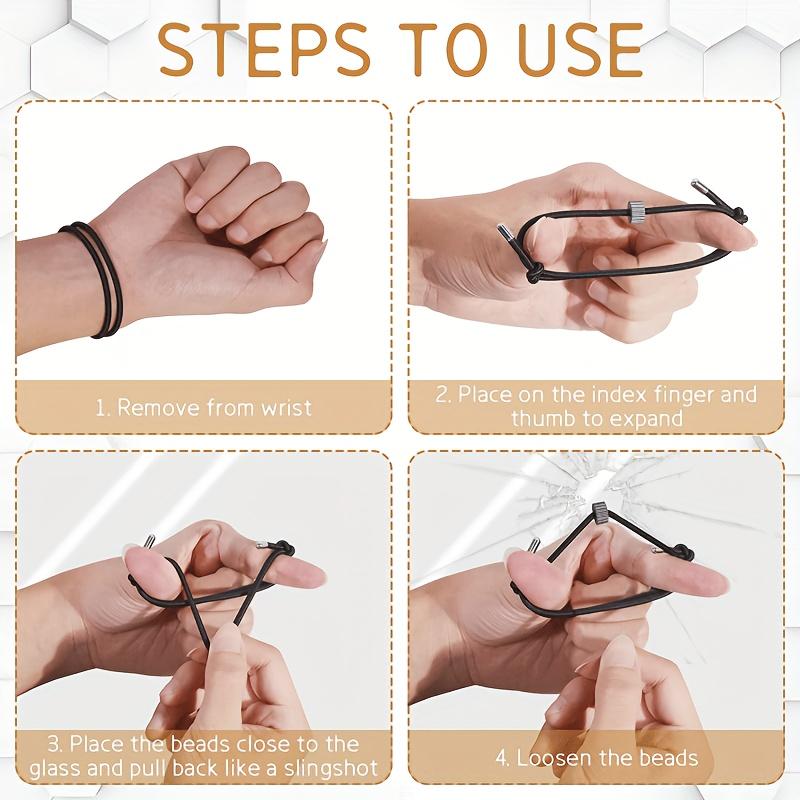 STEPS TO USE

1. Remove from wrist

2. Place on the index finger and thumb to expand

3. Place the beads close to the glass and pull back like a slingshot

4. Loosen the beads