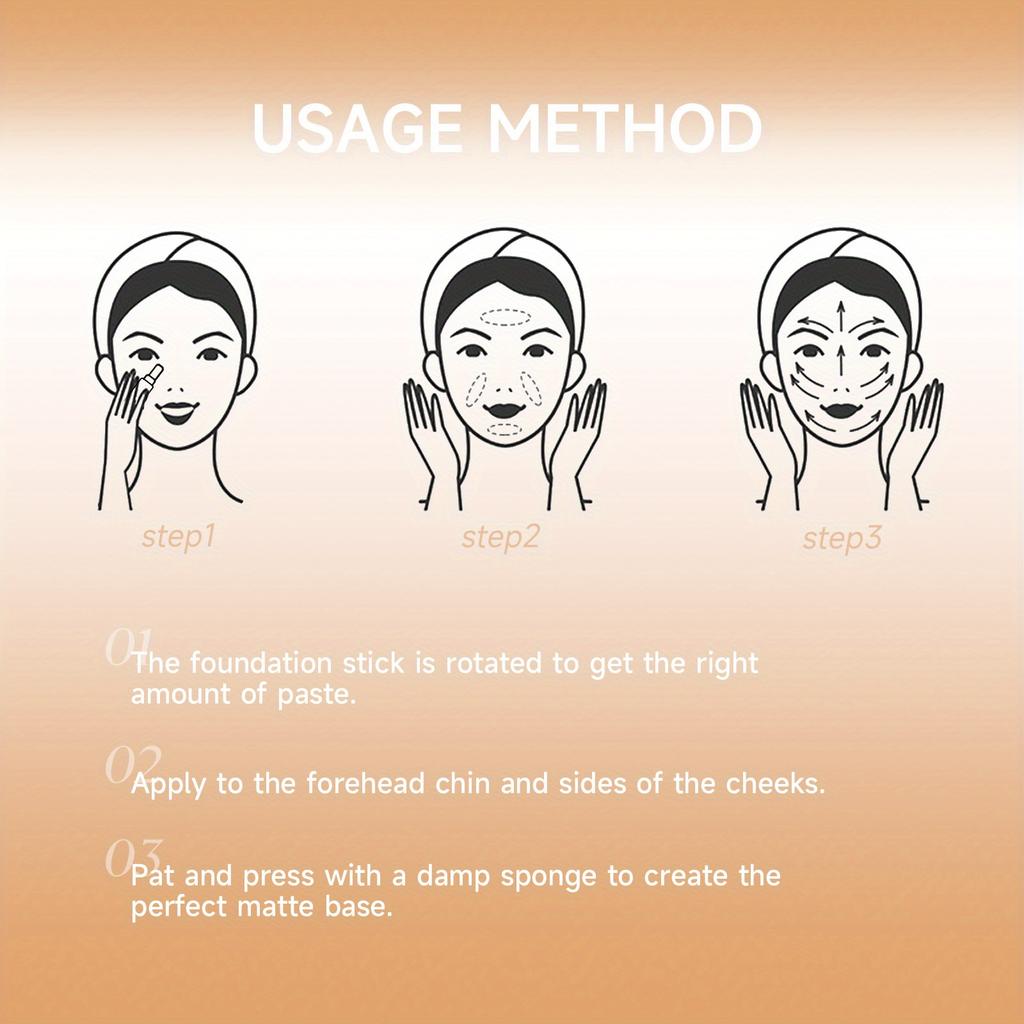 USAGE METHOD

step1

step2

step3

01 The foundation stick is rotated to get the right amount of paste.

02 Apply to the forehead chin and sides of the cheeks.

03 Pat and press with a damp sponge to create the perfect matte base.