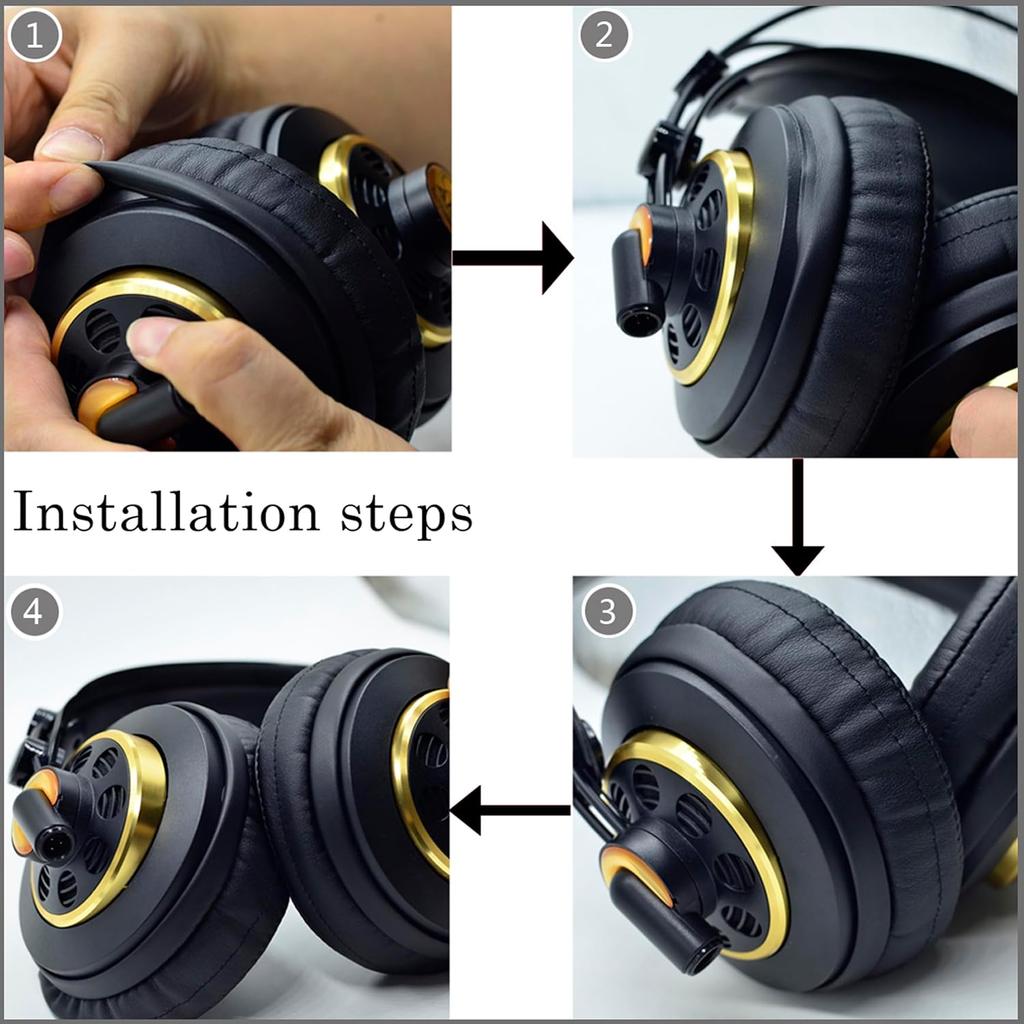 1

2

Installation steps

4

3