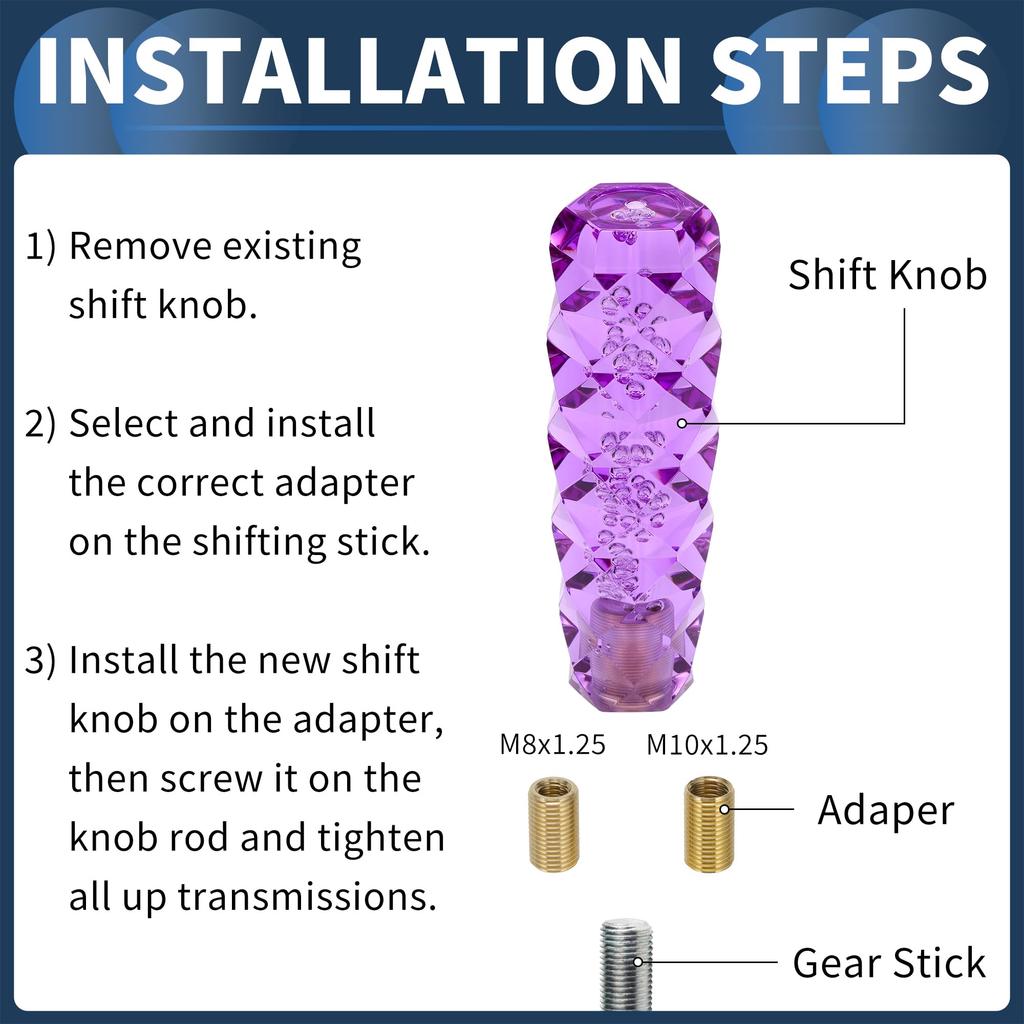 INSTALLATION STEPS

1) Remove existing shift knob.

2) Select and install the correct adapter on the shifting stick.

3) Install the new shift knob on the adapter, then screw it on the knob rod and tighten all up transmissions.

Shift Knob

M8x1.25

M10x1.25

Adaper

Gear Stick