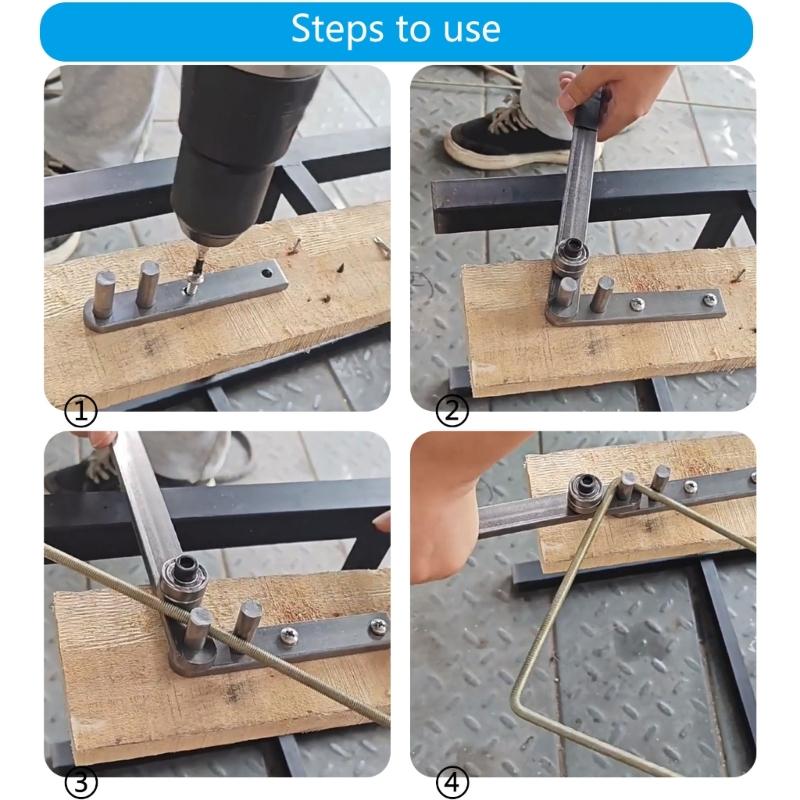 Steps to use

①

②

③

④