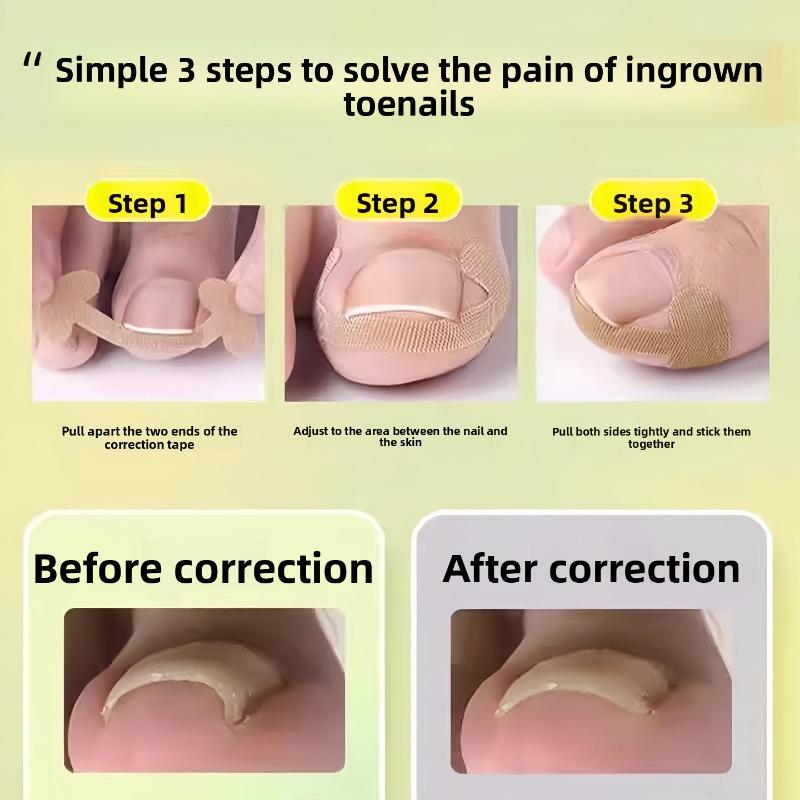 " Simple 3 steps to solve the pain of ingrown toenails

Step 1

Pull apart the two ends of the correction tape

Step 2

Adjust to the area between the nail and the skin

Step 3

Pull both sides tightly and stick them together

Before correction

After correction