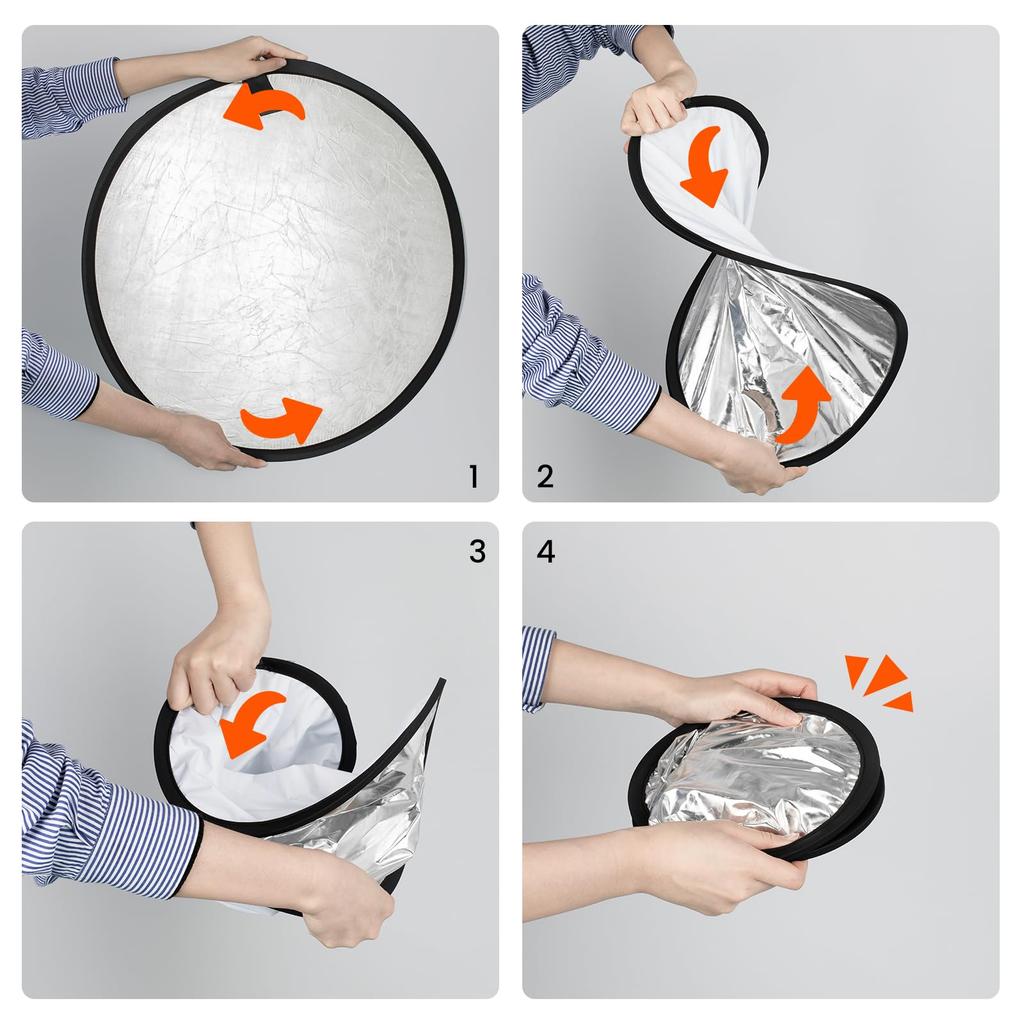 1

2

3

4