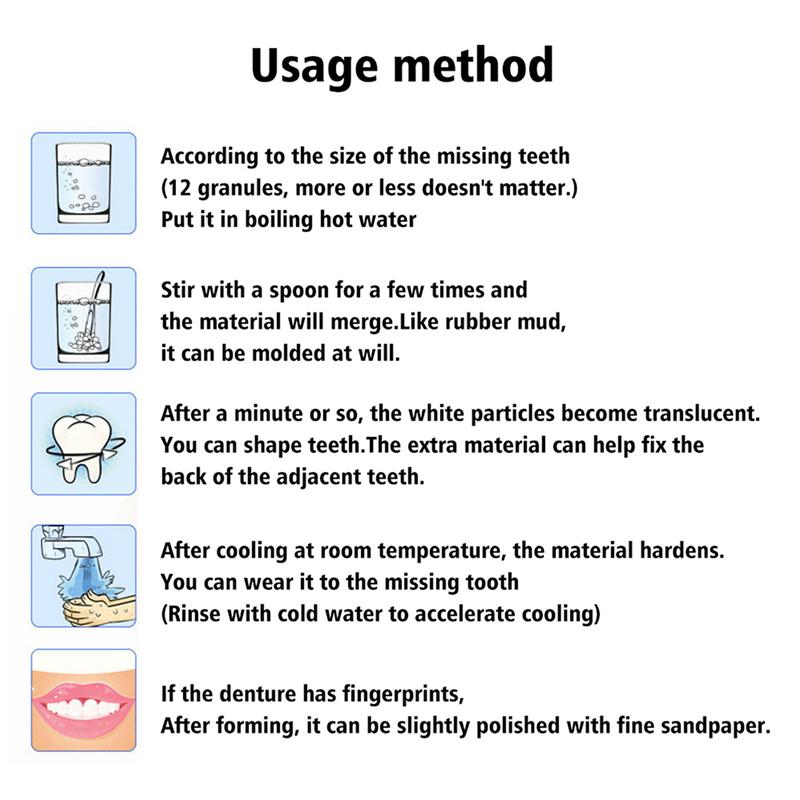 Usage method

According to the size of the missing teeth (12 granules, more or less doesn't matter.) Put it in boiling hot water

Stir with a spoon for a few times and the material will merge.Like rubber mud, it can be molded at will.

After a minute or so, the white particles become translucent. You can shape teeth.The extra material can help fix the back of the adjacent teeth.

After cooling at room temperature, the material hardens. You can wear it to the missing tooth (Rinse with cold water to accelerate cooling)

If the denture has fingerprints, After forming, it can be slightly polished with fine sandpaper.