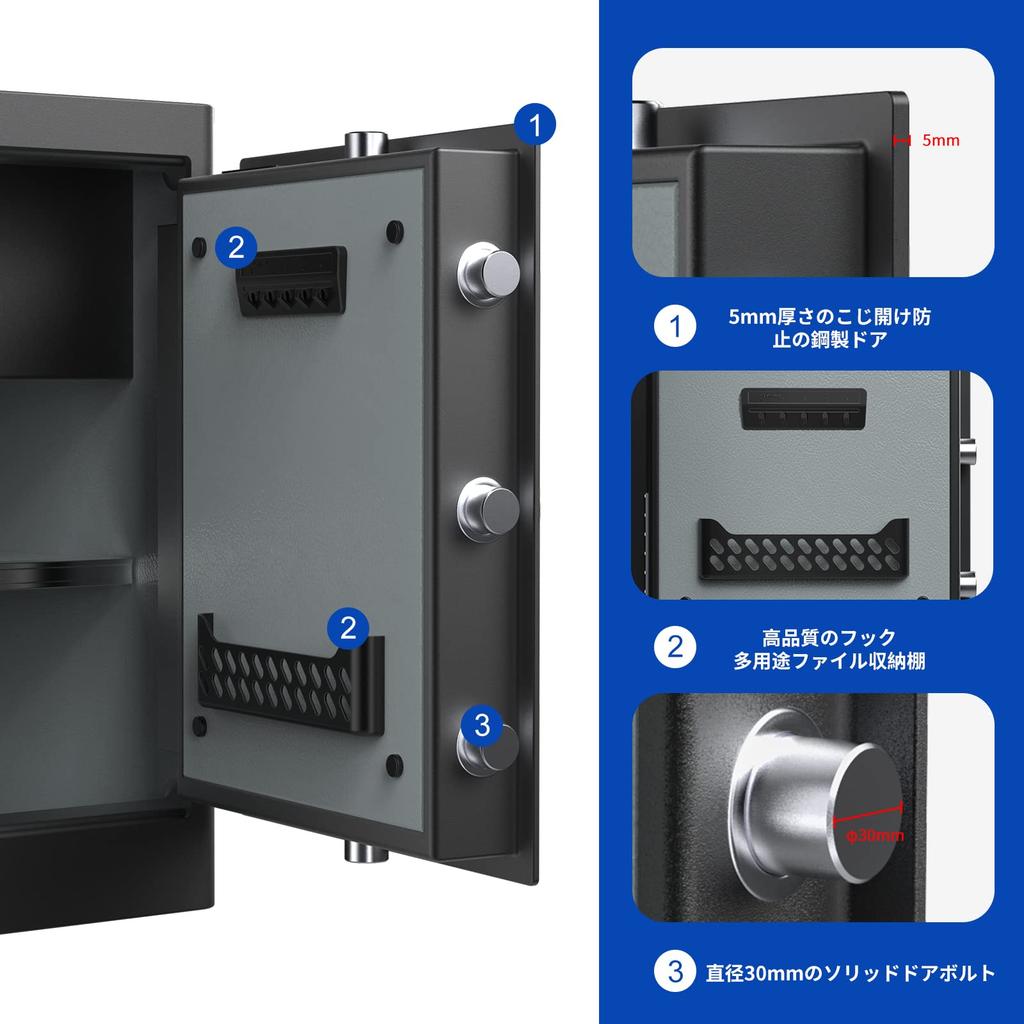 1
2
2
3

5mm

1 5mm厚さのこじ開け防止の鋼製ドア

2 高品質のフック
多用途ファイル収納棚

φ30mm

3 直径30mmのソリッドドアボルト