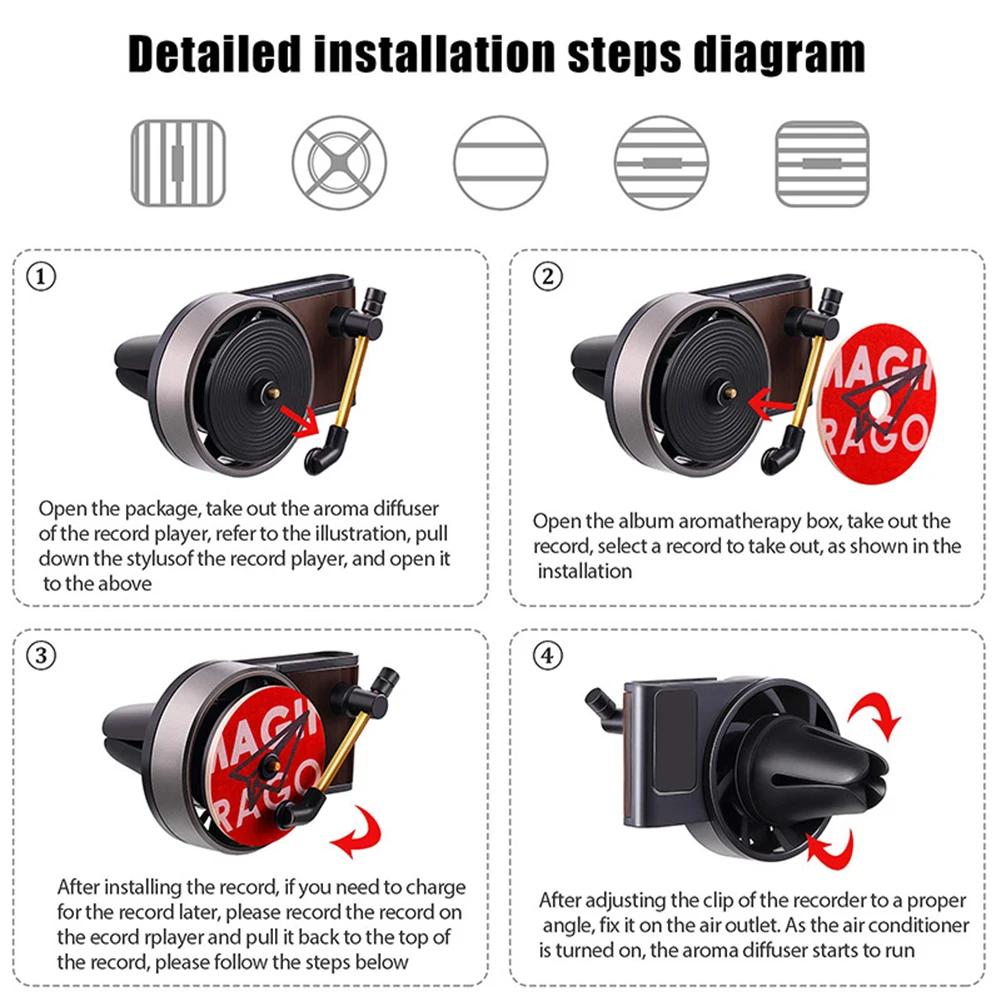 Detailed installation steps diagram

①

Open the package, take out the aroma diffuser of the record player, refer to the illustration, pull down the stylusof the record player, and open it to the above

②

MAGI RAGO

Open the album aromatherapy box, take out the record, select a record to take out, as shown in the installation

③

MAGI RAGO

After installing the record, if you need to charge for the record later, please record the record on the ecord rplayer and pull it back to the top of the record, please follow the steps below

④

After adjusting the clip of the recorder to a proper angle, fix it on the air outlet. As the air conditioner is turned on, the aroma diffuser starts to run