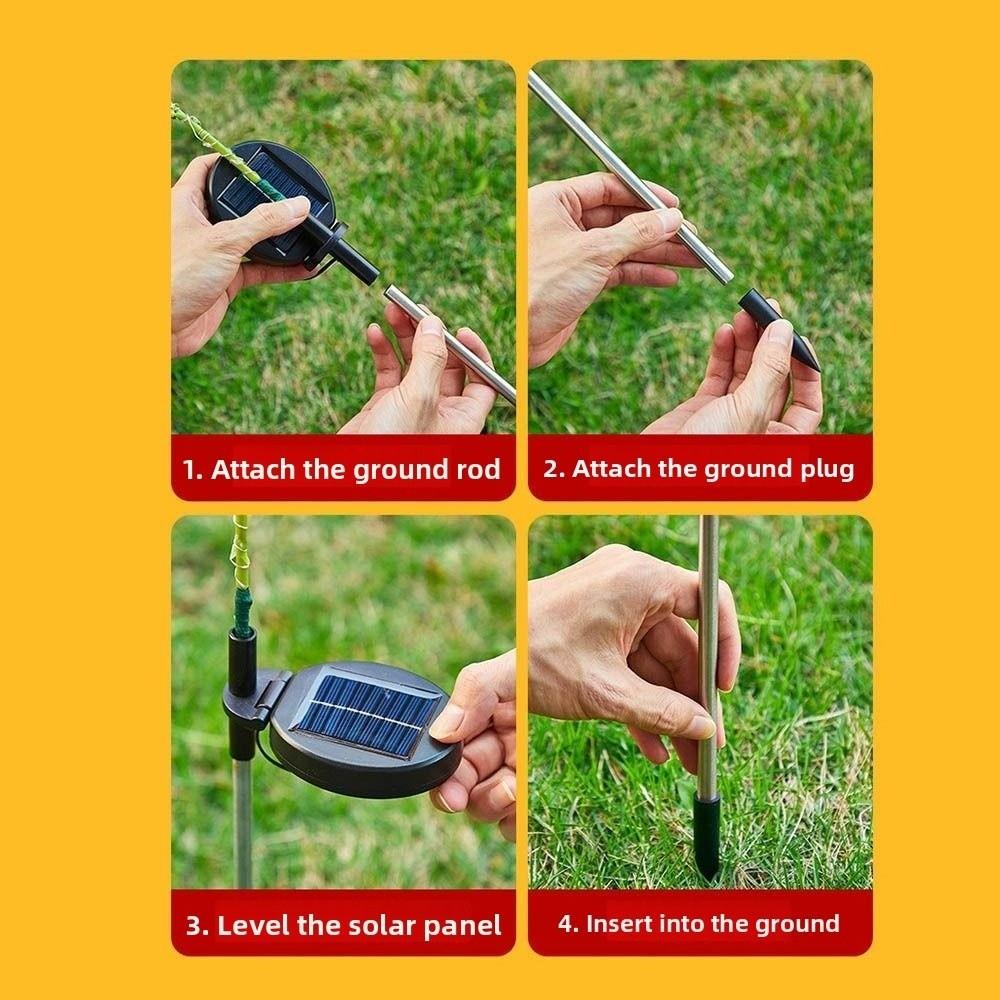 1. Attach the ground rod

2. Attach the ground plug

3. Level the solar panel

4. Insert into the ground