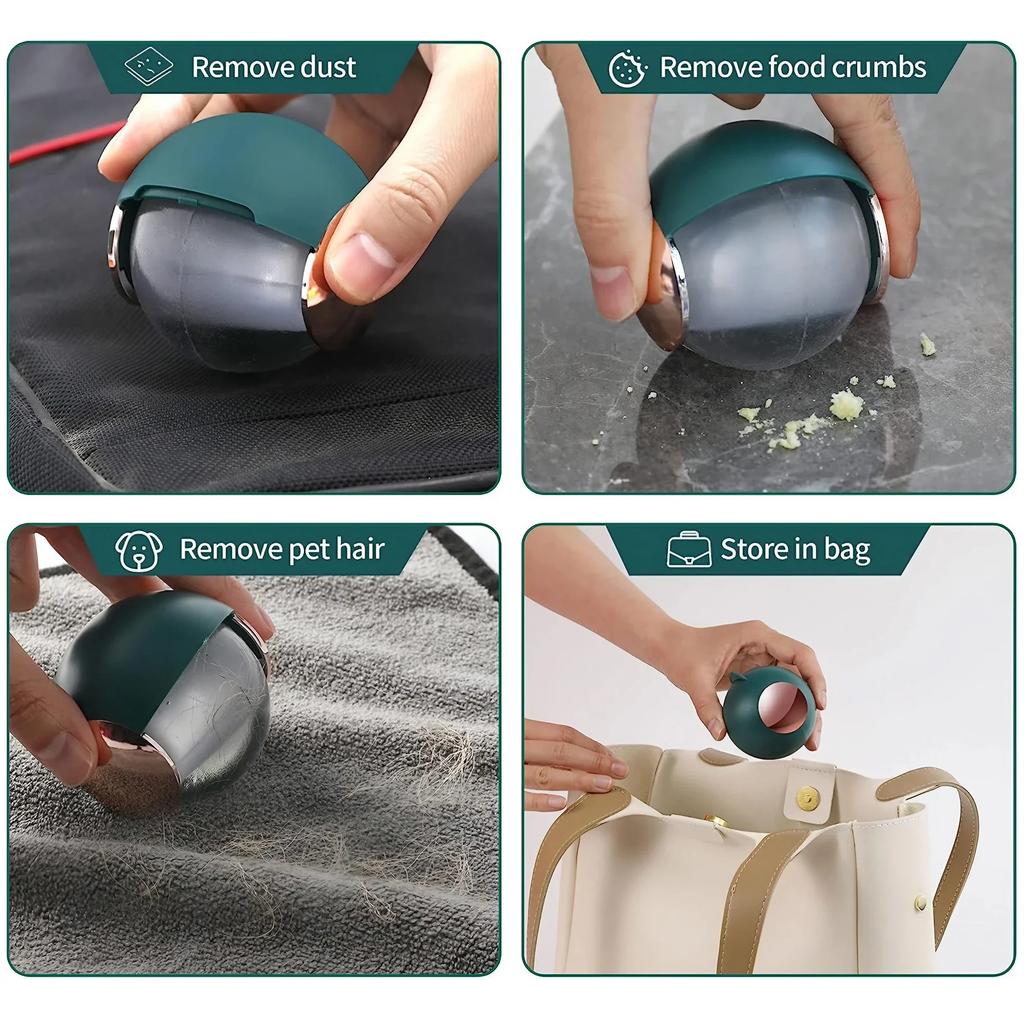 Remove dust

Remove food crumbs

Remove pet hair

Store in bag