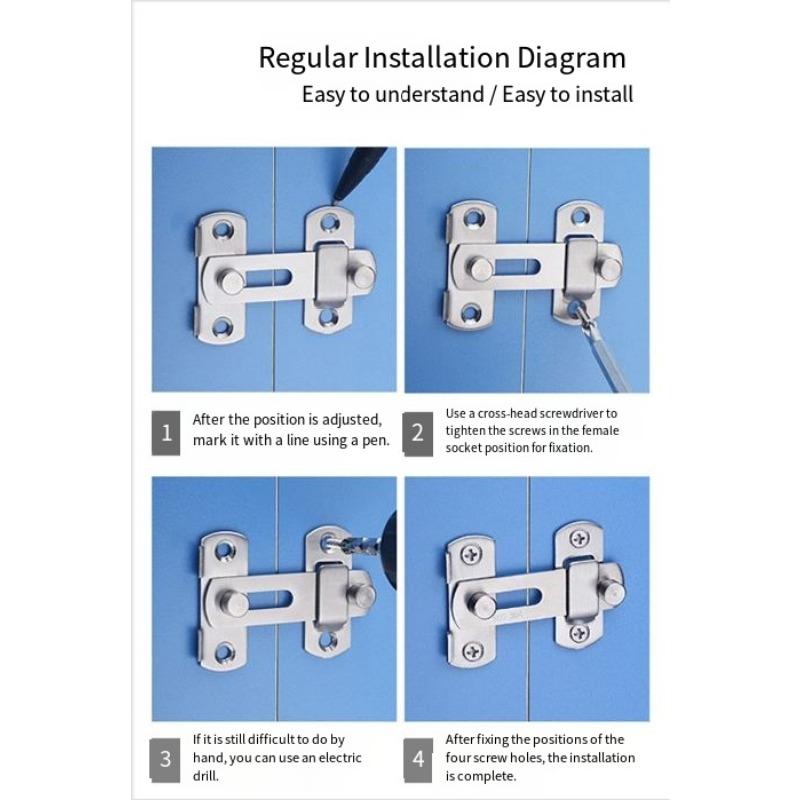 Regular Installation Diagram
Easy to understand / Easy to install

1 After the position is adjusted, mark it with a line using a pen.

2 Use a cross-head screwdriver to tighten the screws in the female socket position for fixation.

3 If it is still difficult to do by hand, you can use an electric drill.

4 After fixing the positions of the four screw holes, the installation is complete.