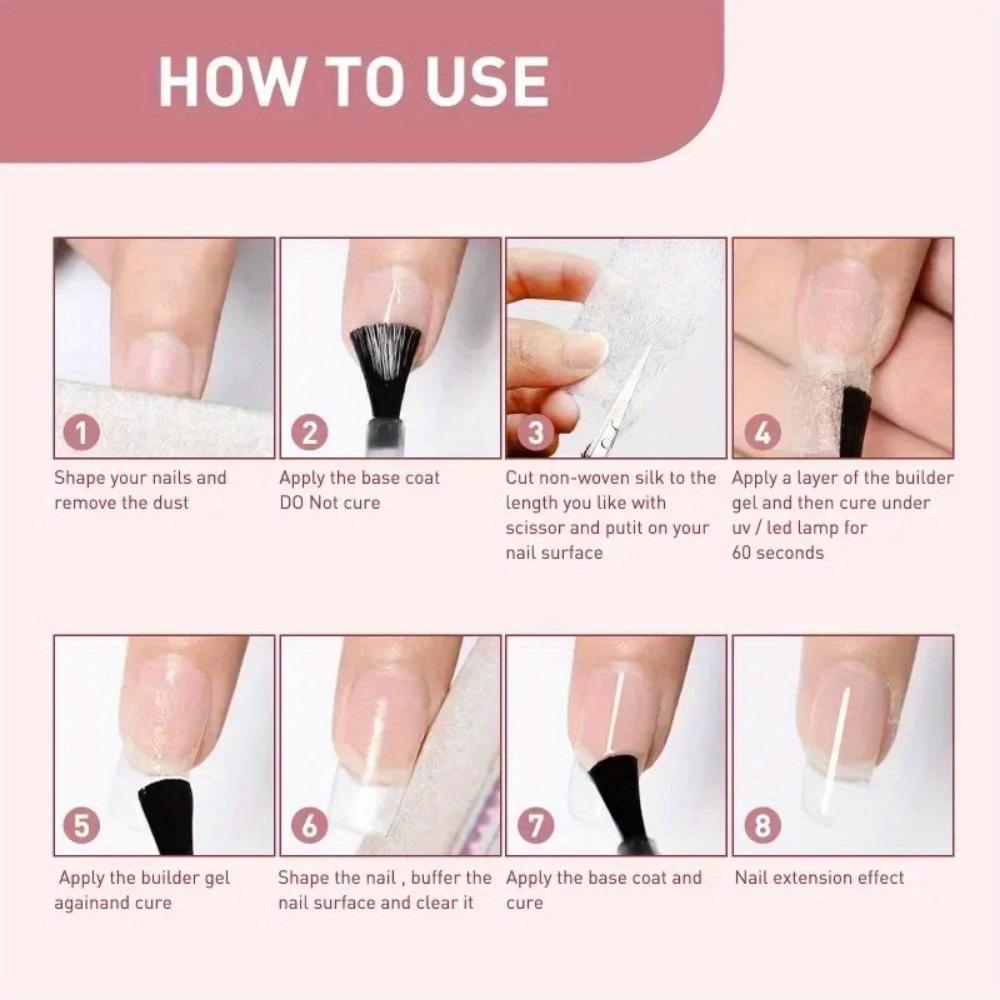 HOW TO USE

1
Shape your nails and remove the dust

2
Apply the base coat DO Not cure

3
Cut non-woven silk to the length you like with scissor and putit on your nail surface

4
Apply a layer of the builder gel and then cure under uv / led lamp for 60 seconds

5
Apply the builder gel againand cure

6
Shape the nail , buffer the nail surface and clear it

7
Apply the base coat and cure

8
Nail extension effect