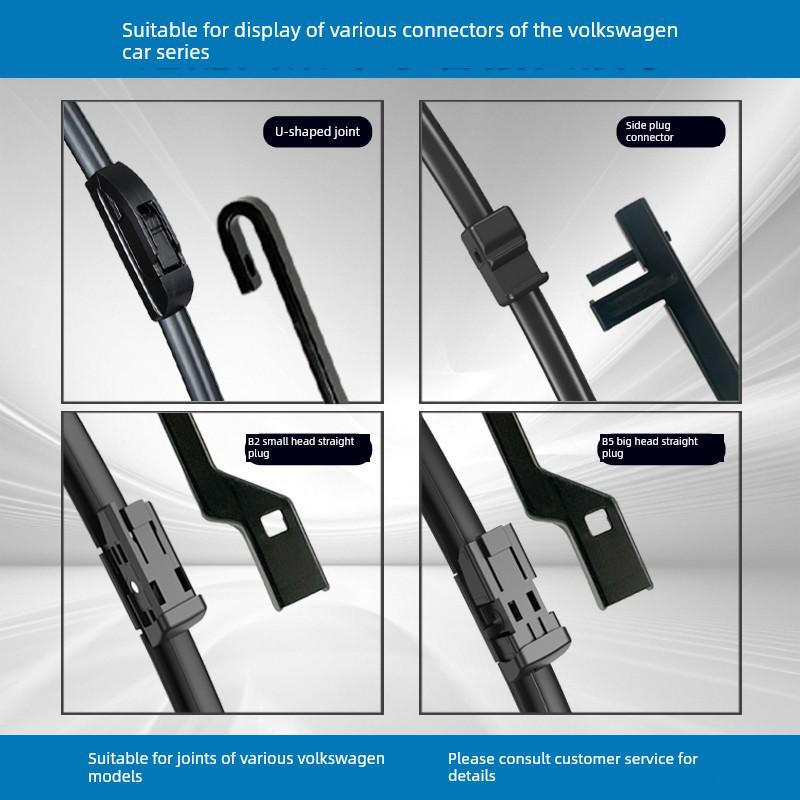 Suitable for display of various connectors of the volkswagen car series

U-shaped joint

Side plug connector

B2 small head straight plug

B5 big head straight plug

Suitable for joints of various volkswagen models

Please consult customer service for details