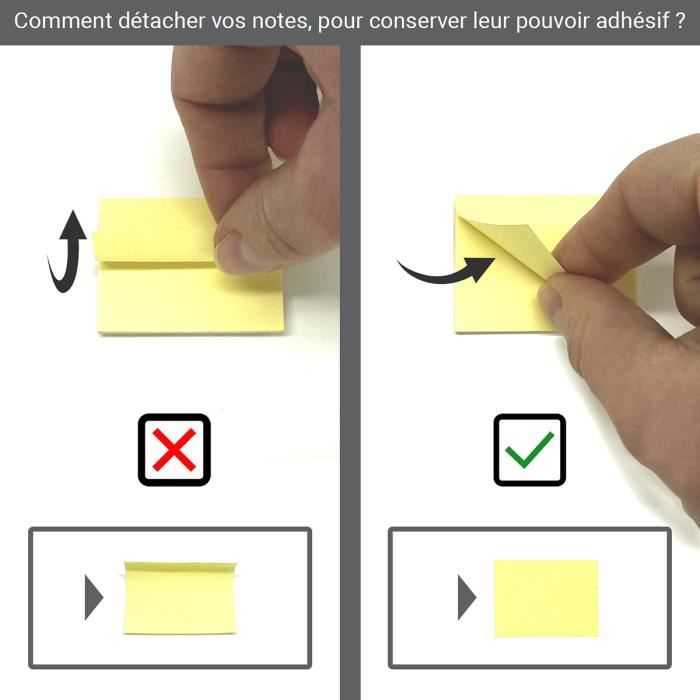 Comment détacher vos notes, pour conserver leur pouvoir adhésif ?