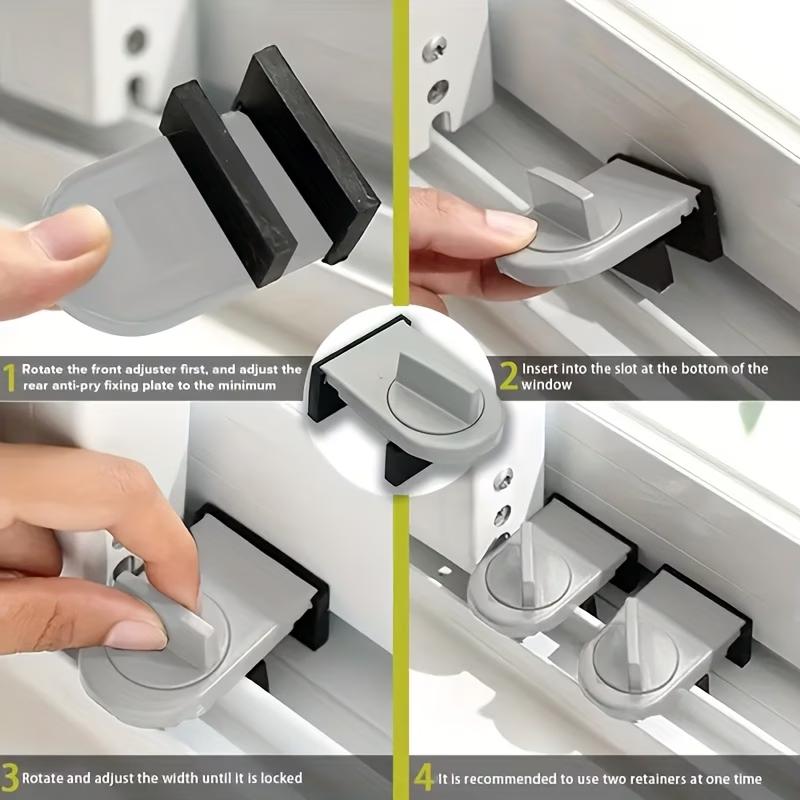 1 Rotate the front adjuster first, and adjust the rear anti-pry fixing plate to the minimum

2 Insert into the slot at the bottom of the window

3 Rotate and adjust the width until it is locked

4 It is recommended to use two retainers at one time