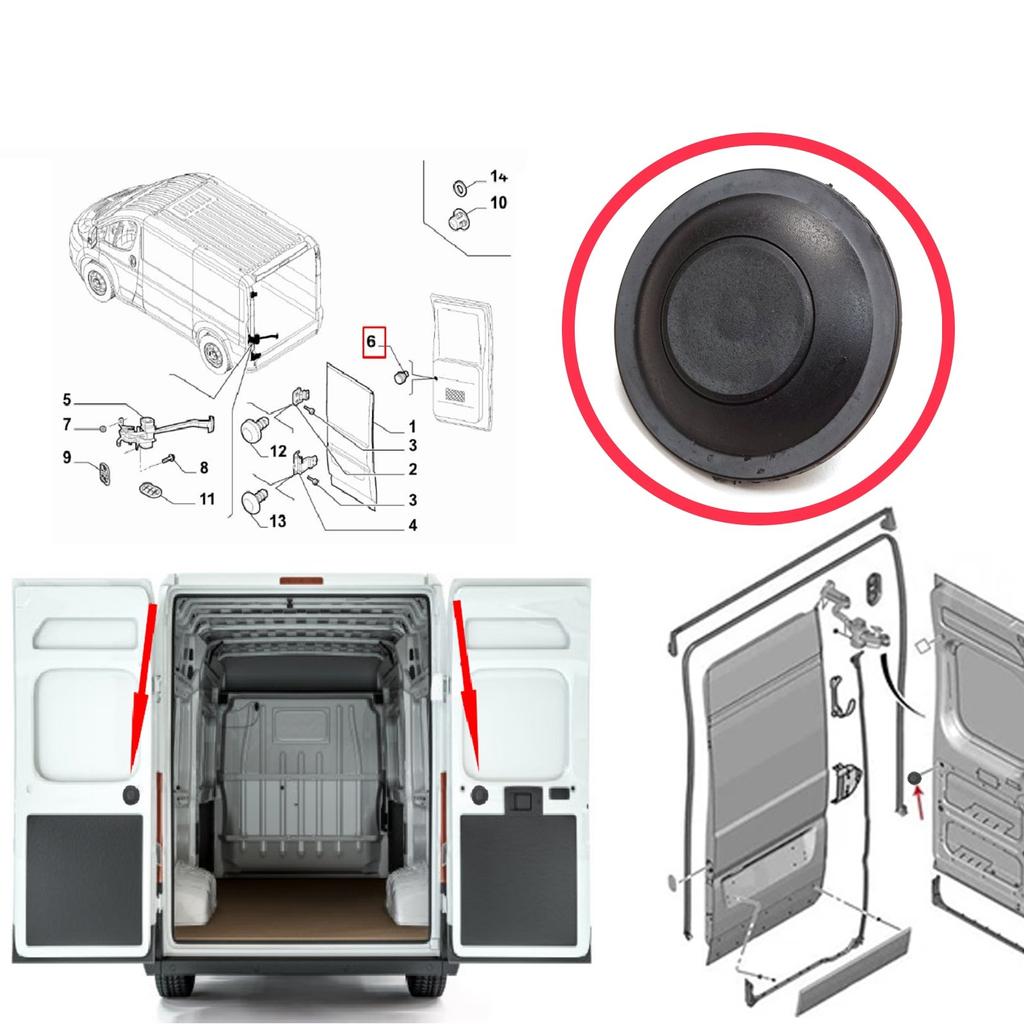 14
10
6
5
7
9
8
11
12
13
1
3
2
3
4