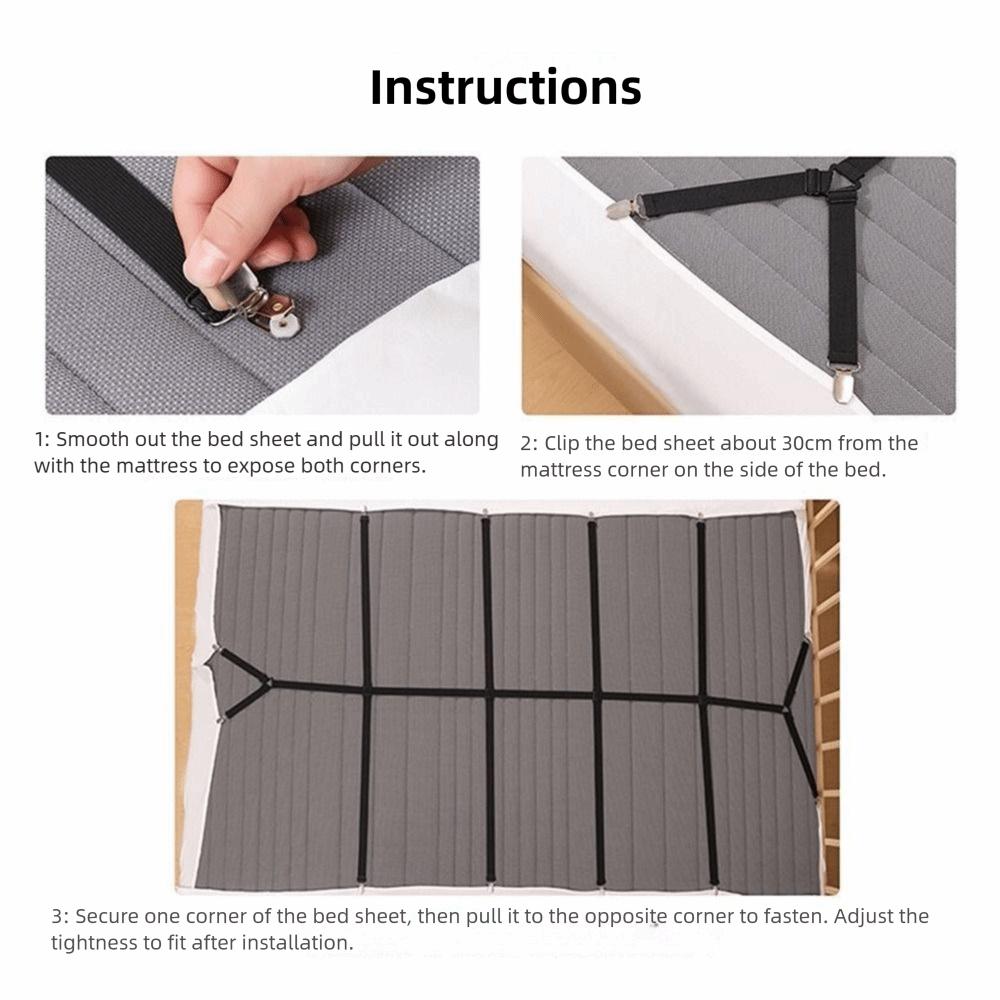 Instructions

1: Smooth out the bed sheet and pull it out along with the mattress to expose both corners.

2: Clip the bed sheet about 30cm from the mattress corner on the side of the bed.

3: Secure one corner of the bed sheet, then pull it to the opposite corner to fasten. Adjust the tightness to fit after installation.