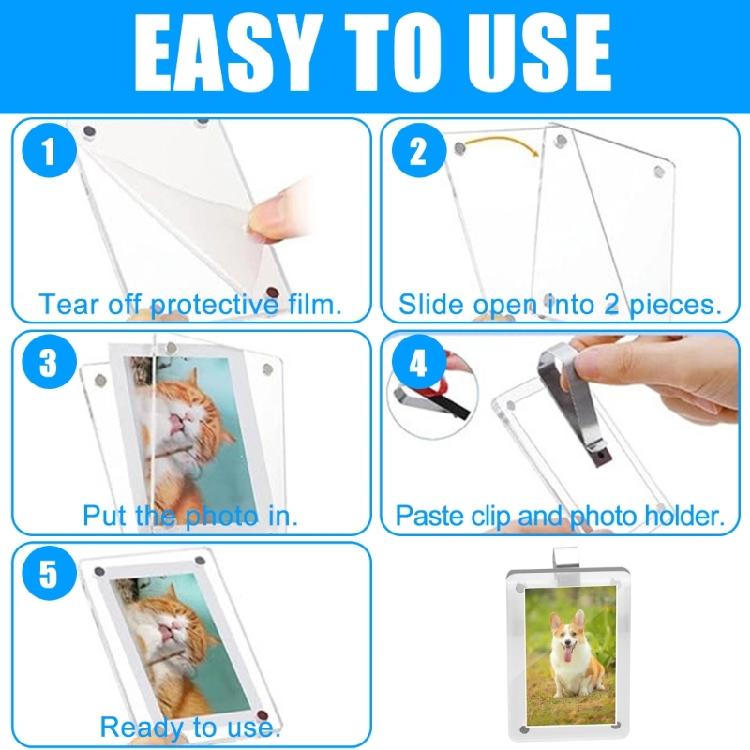 EASY TO USE

1

Tear off protective film.

2

Slide open into 2 pieces.

3

Put the photo in.

4

Paste clip and photo holder.

5

Ready to use.