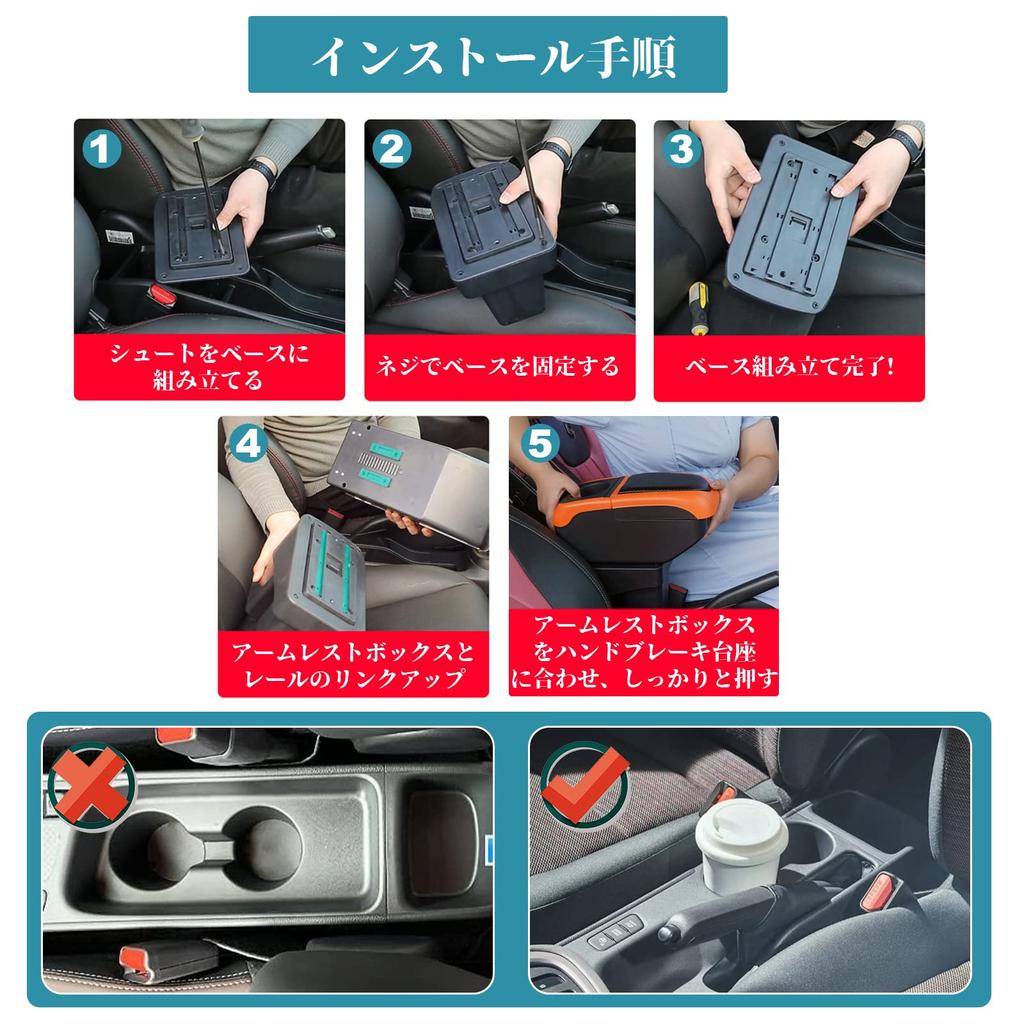 インストール手順

1
シュートをベースに組み立てる

2
ネジでベースを固定する

3
ベース組み立て完了!

4
アームレストボックスとレールのリンクアップ

5
アームレストボックスをハンドブレーキ台座に合わせ、しっかりと押す