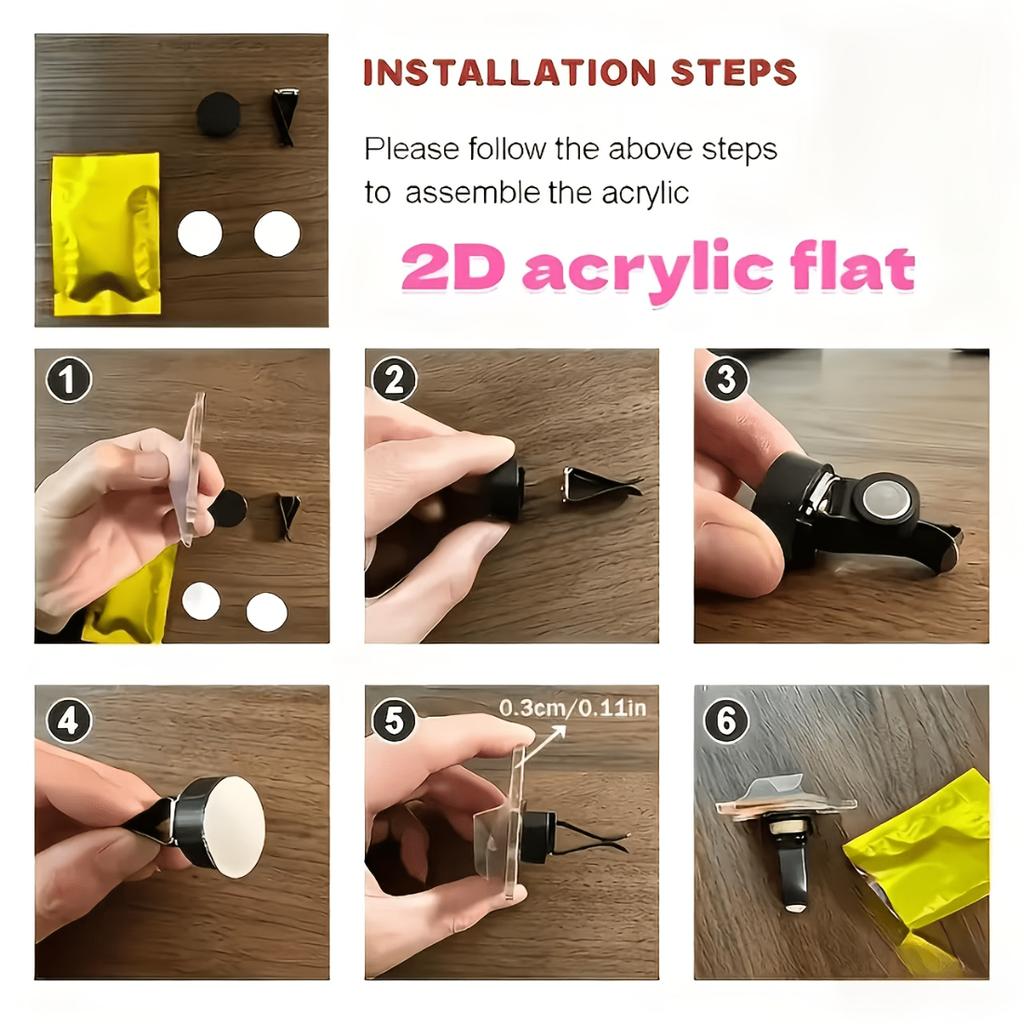 INSTALLATION STEPS

Please follow the above steps to assemble the acrylic

2D acrylic flat

1

2

3

4

5

0.3cm/0.11in

6