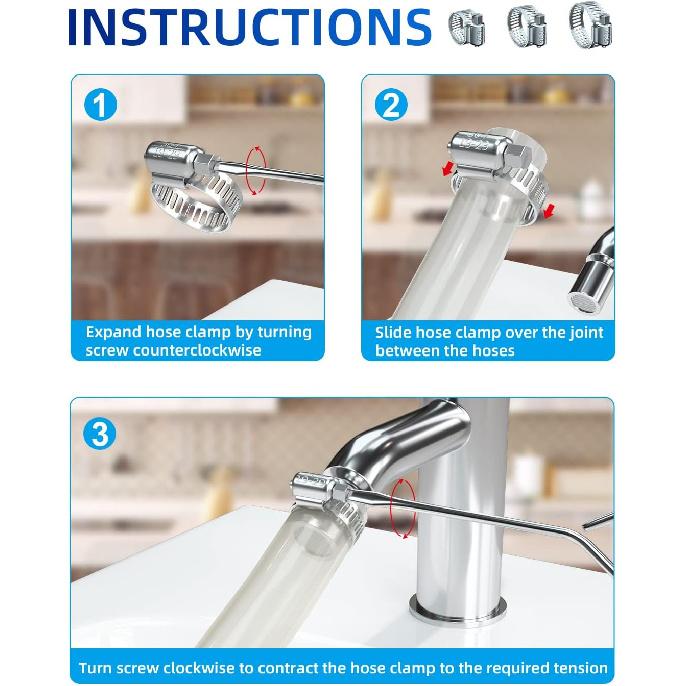 INSTRUCTIONS

1

Expand hose clamp by turning screw counterclockwise

2

Slide hose clamp over the joint between the hoses

3

Turn screw clockwise to contract the hose clamp to the required tension