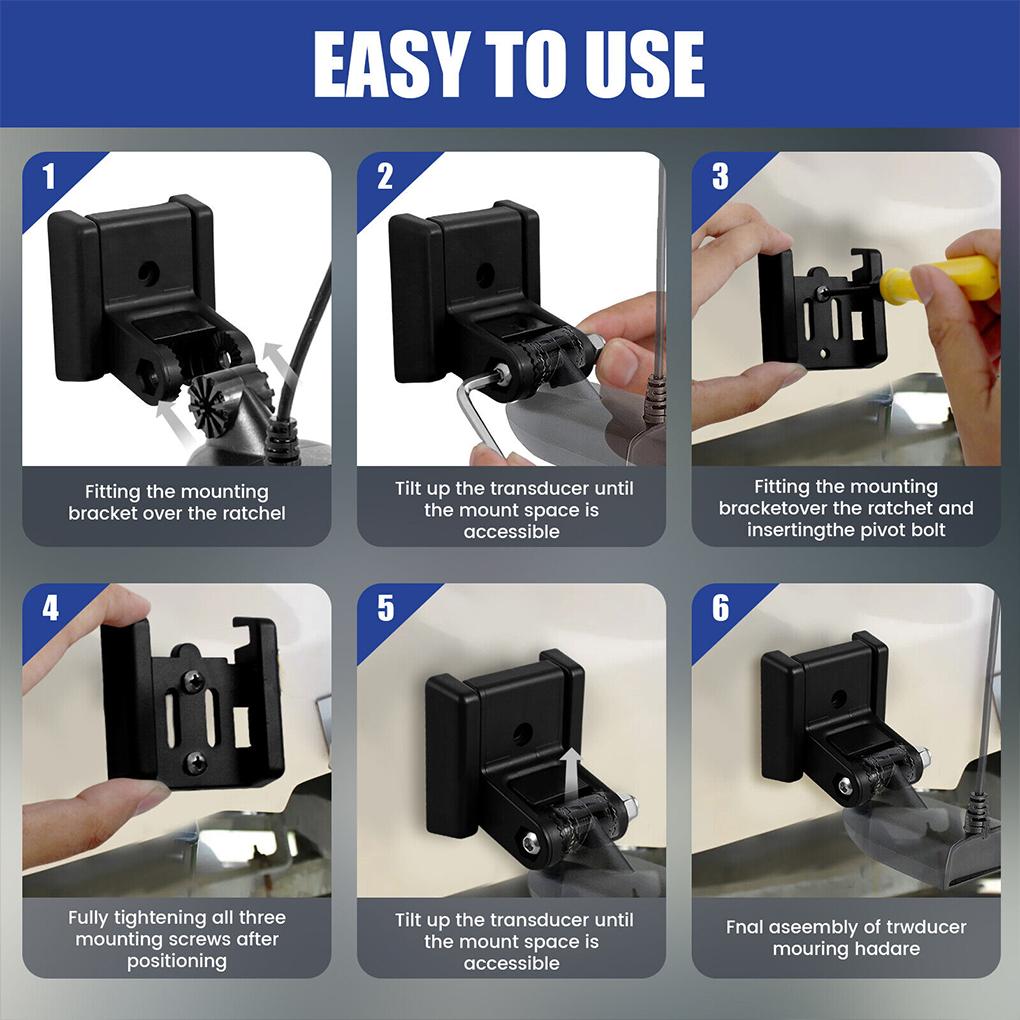 EASY TO USE

1

Fitting the mounting bracket over the ratchel

2

Tilt up the transducer until the mount space is accessible

3

Fitting the mounting bracketover the ratchet and insertingthe pivot bolt

4

Fully tightening all three mounting screws after positioning

5

Tilt up the transducer until the mount space is accessible

6

Fnal aseembly of trwducer mouring hadare