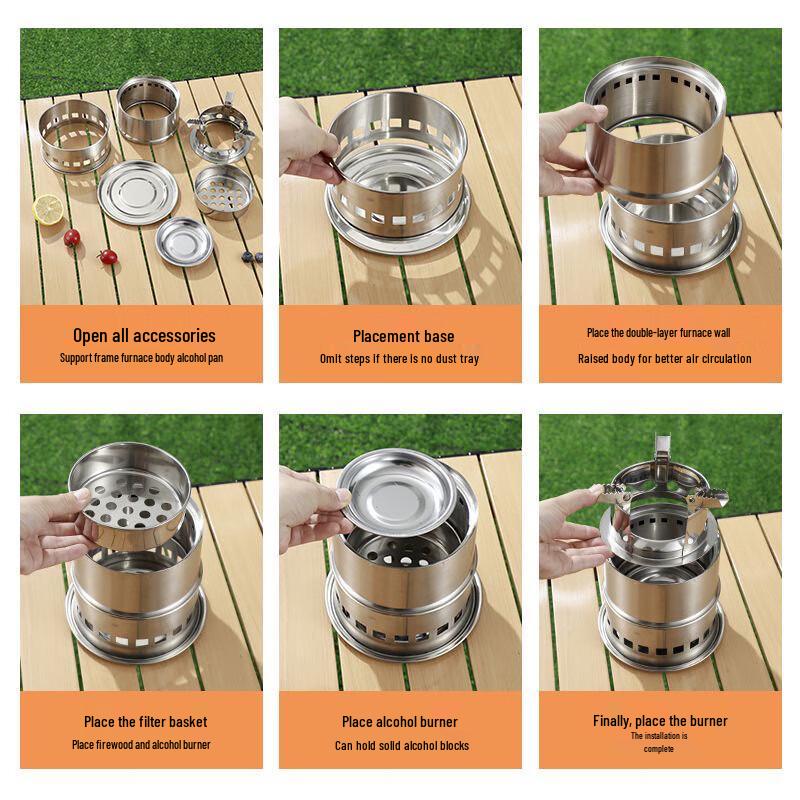 Open all accessories
Support frame furnace body alcohol pan

Placement base
Omit steps if there is no dust tray

Place the double-layer furnace wall
Raised body for better air circulation

Place the filter basket
Place firewood and alcohol burner

Place alcohol burner
Can hold solid alcohol blocks

Finally, place the burner
The installation is complete