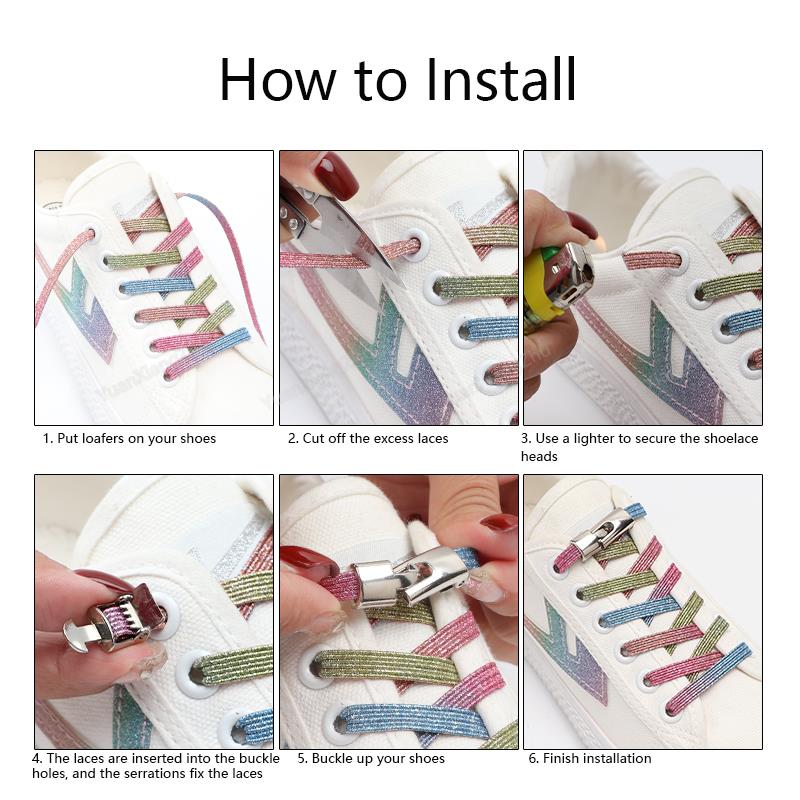 How to Install

1. Put loafers on your shoes

2. Cut off the excess laces

3. Use a lighter to secure the shoelace heads

4. The laces are inserted into the buckle holes, and the serrations fix the laces

5. Buckle up your shoes

6. Finish installation