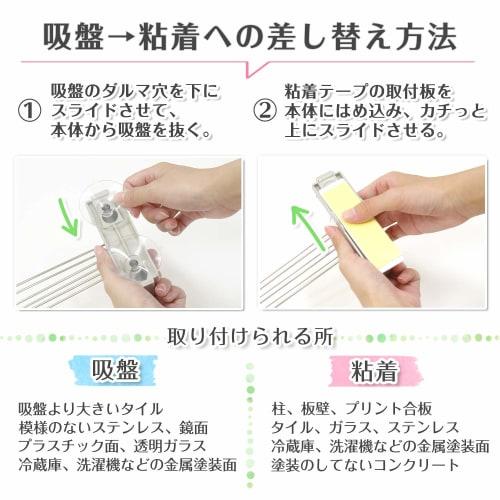 吸盤→粘着への差し替え方法

① 吸盤のダルマ穴を下にスライドさせて、本体から吸盤を抜く。

② 粘着テープの取付板を本体にはめ込み、カチっと上にスライドさせる。

取り付けられる所

吸盤

吸盤より大きいタイル
模様のないステンレス、鏡面
プラスチック面、透明ガラス
冷蔵庫、洗濯機などの金属塗装面

粘着

柱、板壁、プリント合板
タイル、ガラス、ステンレス
冷蔵庫、洗濯機などの金属塗装面
塗装のしてないコンクリート