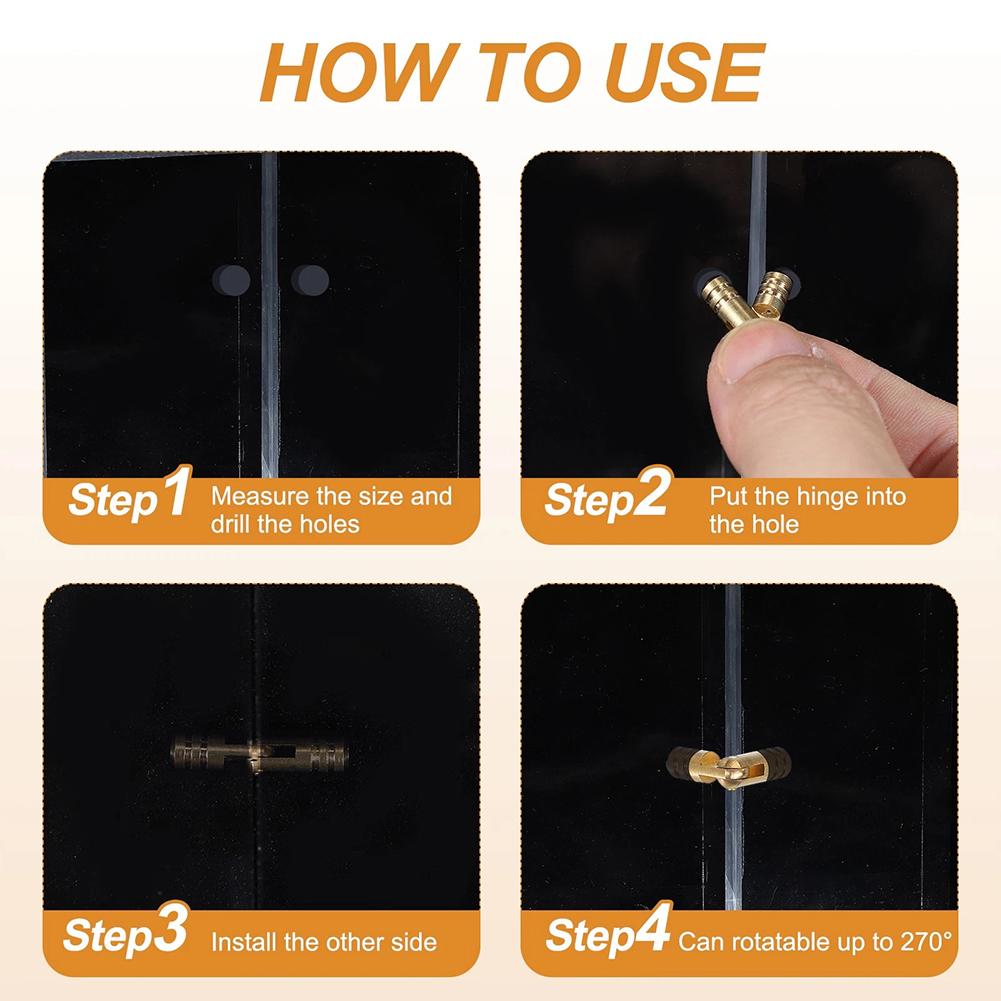 HOW TO USE

Step1 Measure the size and drill the holes

Step2 Put the hinge into the hole

Step3 Install the other side

Step4 Can rotatable up to 270°