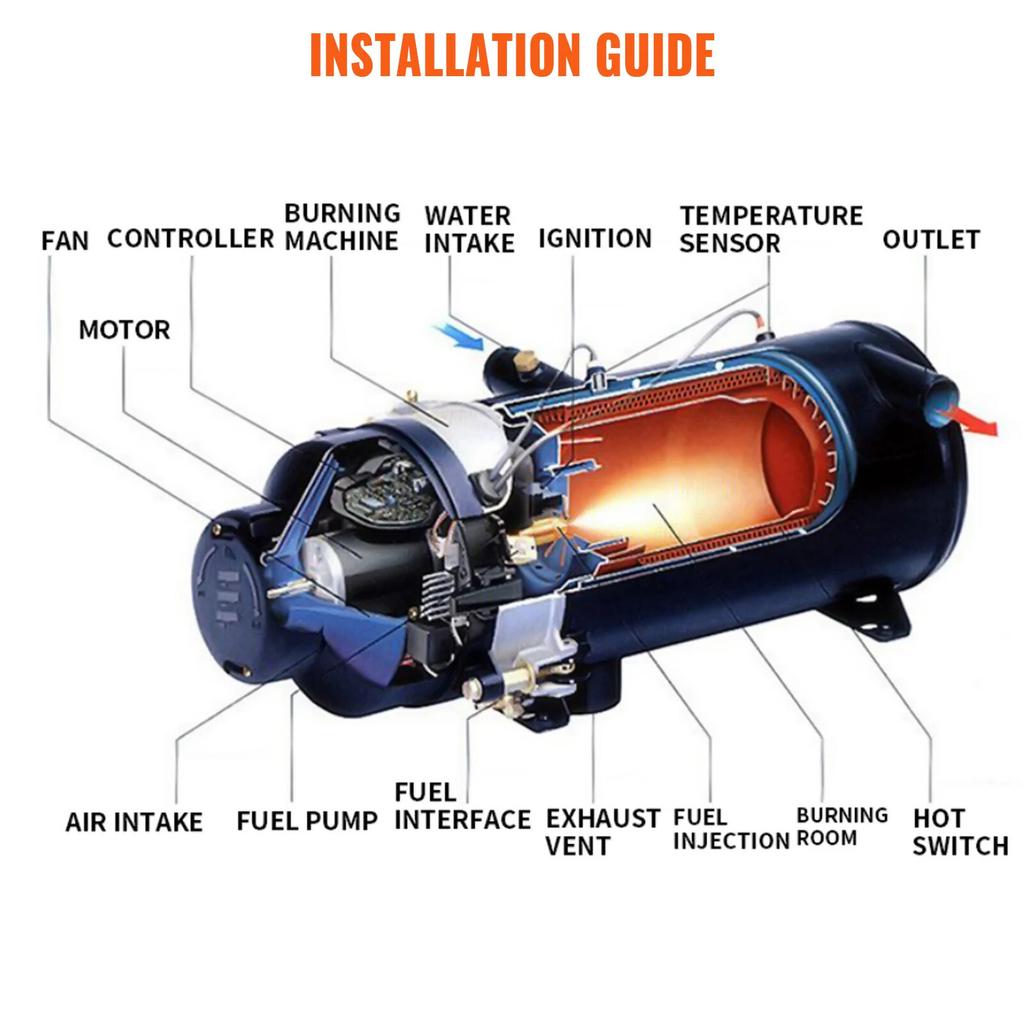 INSTALLATION GUIDE

FAN
CONTROLLER
BURNING MACHINE
WATER INTAKE
IGNITION
TEMPERATURE SENSOR
OUTLET
MOTOR

AIR INTAKE
FUEL PUMP
FUEL INTERFACE
EXHAUST VENT
FUEL INJECTION
BURNING ROOM
HOT SWITCH