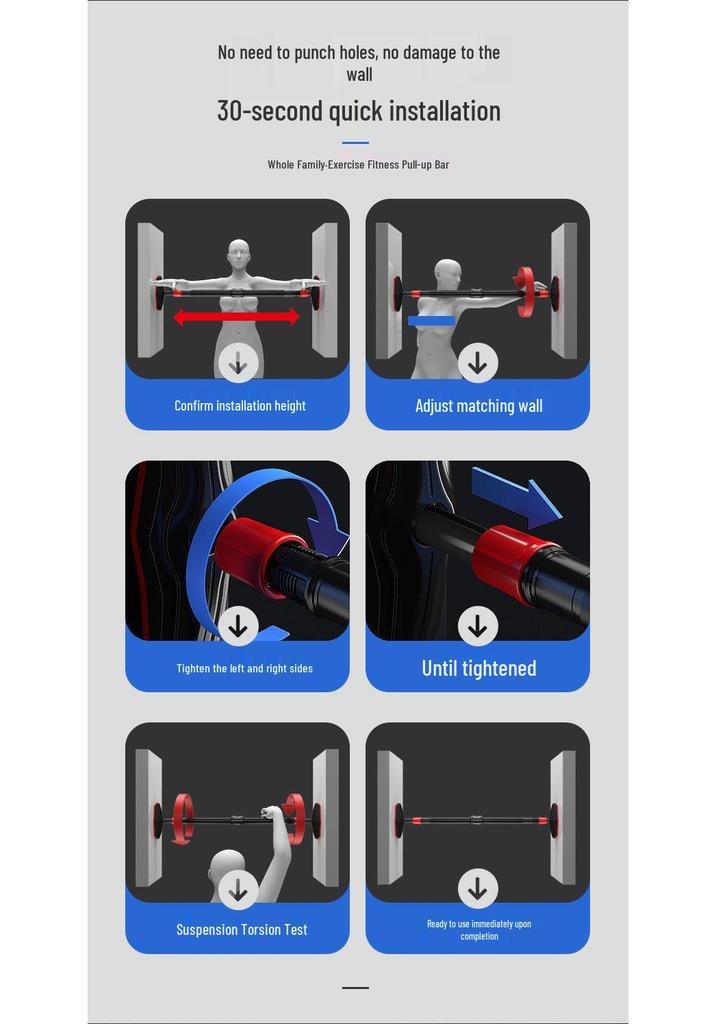 No need to punch holes, no damage to the wall

30-second quick installation

Whole Family-Exercise Fitness Pull-up Bar

Confirm installation height

Adjust matching wall

Tighten the left and right sides

Until tightened

Suspension Torsion Test

Ready to use immediately upon completion