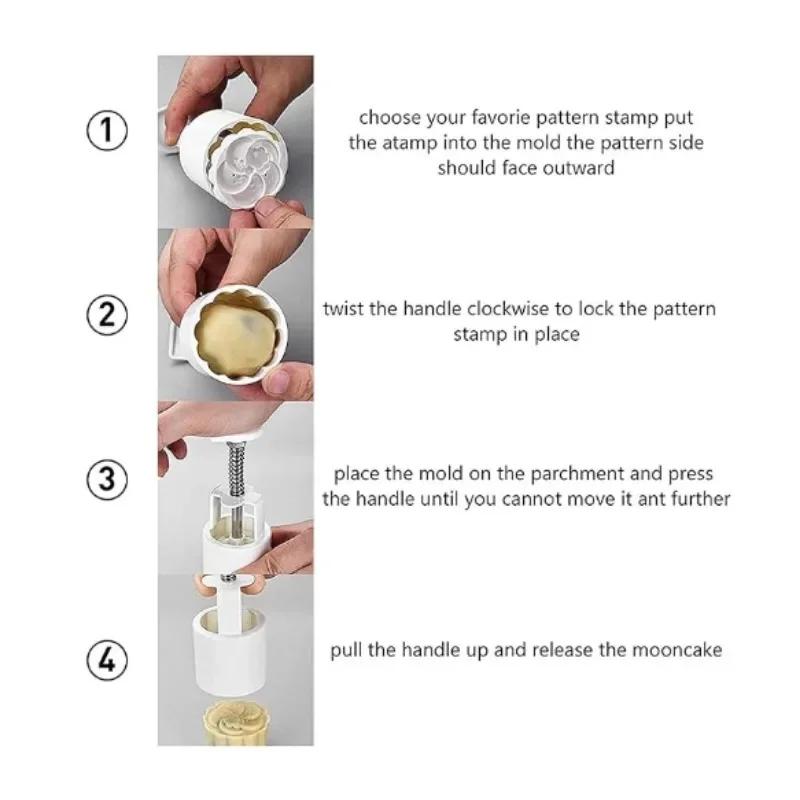 ①

choose your favorie pattern stamp put the atamp into the mold the pattern side should face outward

②

twist the handle clockwise to lock the pattern stamp in place

③

place the mold on the parchment and press the handle until you cannot move it ant further

④

pull the handle up and release the mooncake