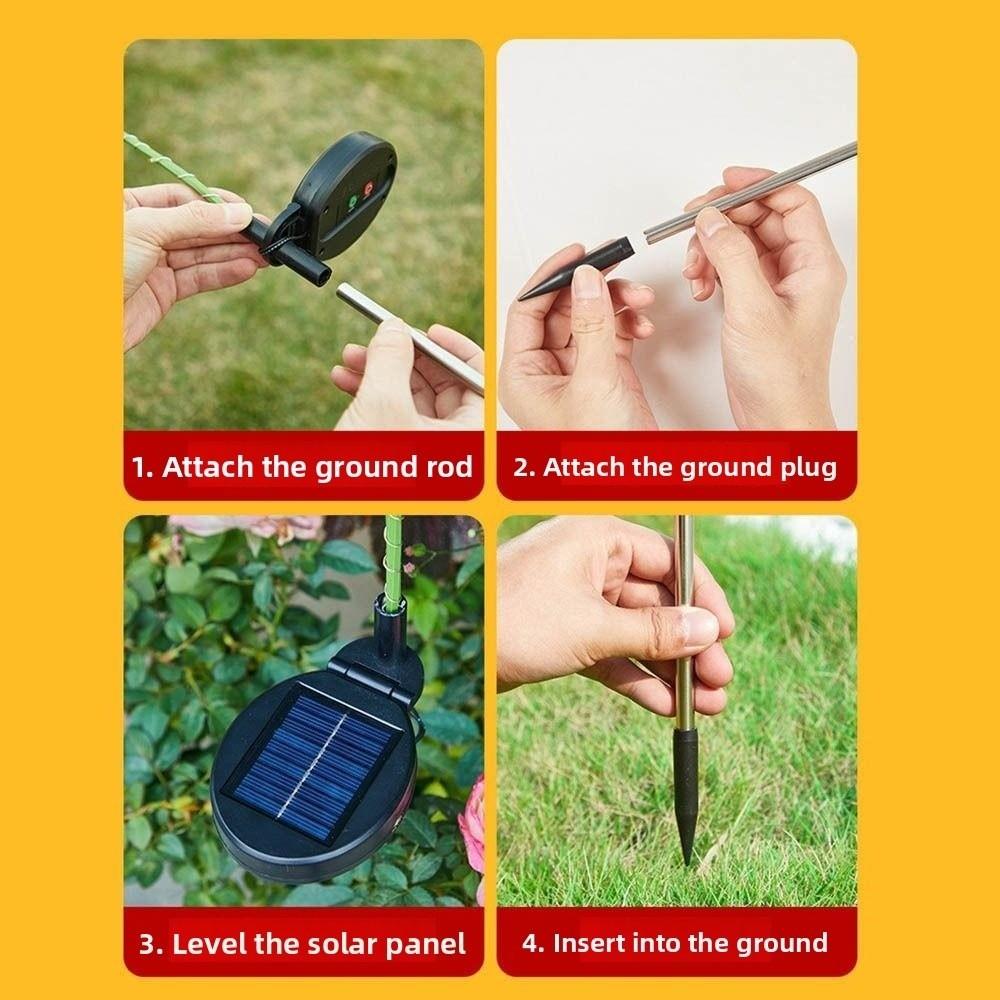 1. Attach the ground rod

2. Attach the ground plug

3. Level the solar panel

4. Insert into the ground