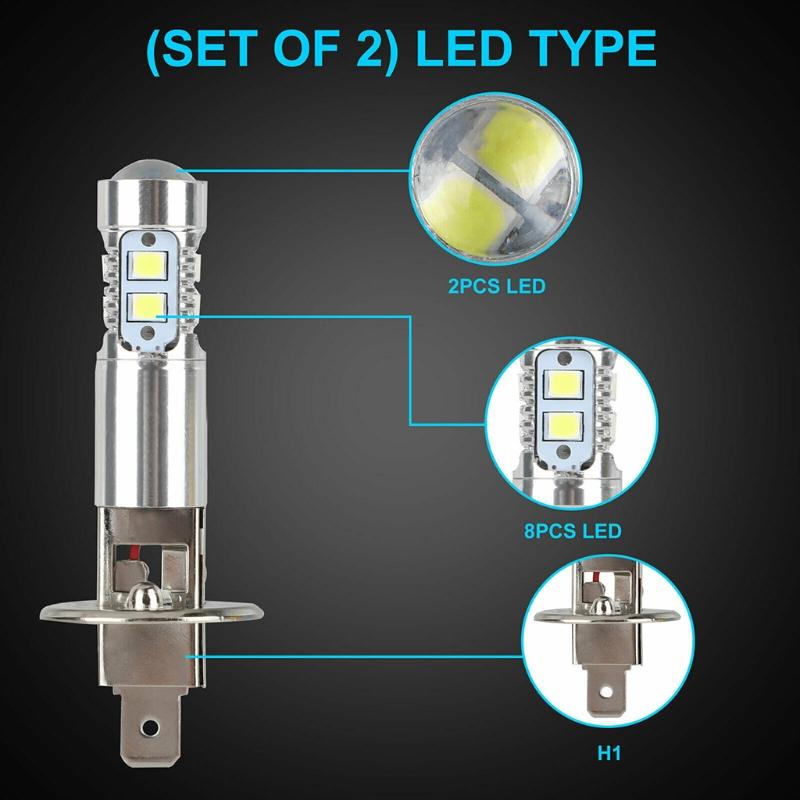 (SET OF 2) LED TYPE

2PCS LED

8PCS LED

H1