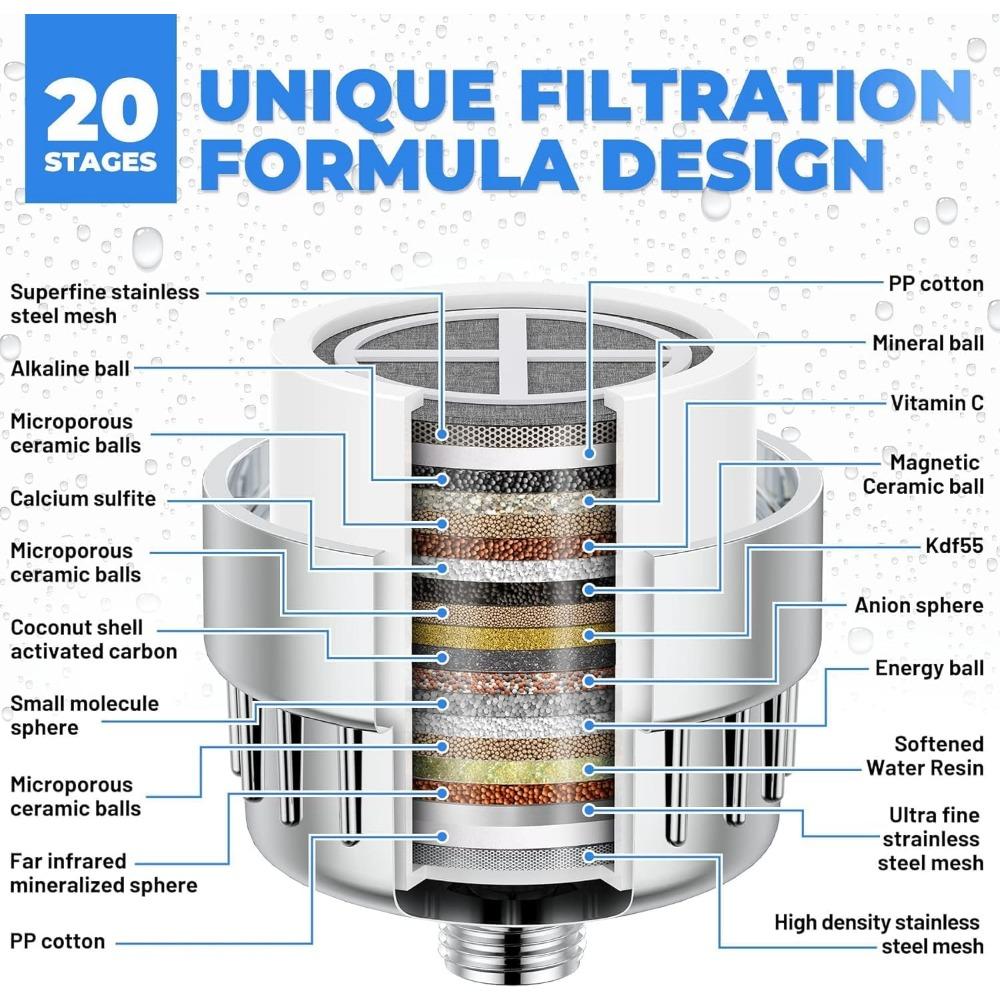 20 STAGES

UNIQUE FILTRATION FORMULA DESIGN

Superfine stainless steel mesh

Alkaline ball

Microporous ceramic balls

Calcium sulfite

Microporous ceramic balls

Coconut shell activated carbon

Small molecule sphere

Microporous ceramic balls

Far infrared mineralized sphere

PP cotton

PP cotton

Mineral ball

Vitamin C

Magnetic Ceramic ball

Kdf55

Anion sphere

Energy ball

Softened Water Resin

Ultra fine strainless steel mesh

High density stainless steel mesh