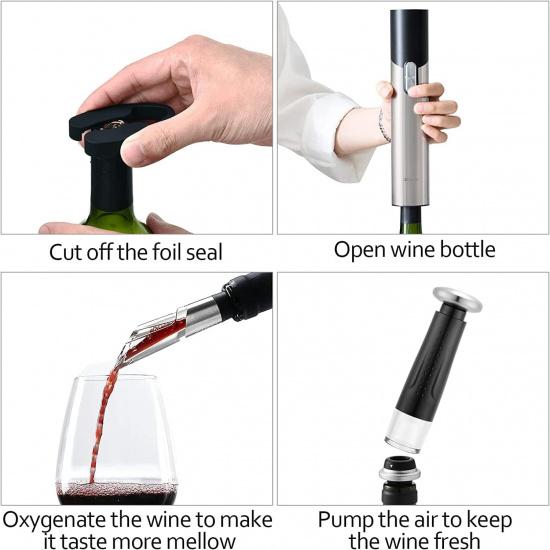 Cut off the foil seal

Open wine bottle

Oxygenate the wine to make it taste more mellow

Pump the air to keep the wine fresh