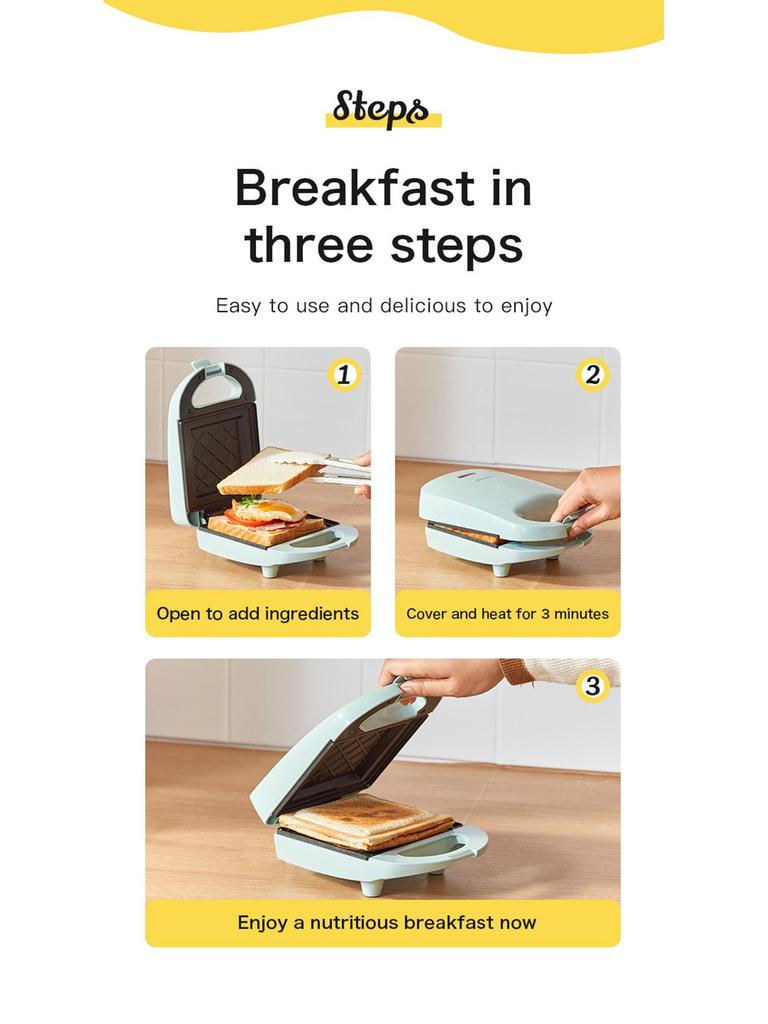 Steps

Breakfast in three steps

Easy to use and delicious to enjoy

1

Open to add ingredients

2

Cover and heat for 3 minutes

3

Enjoy a nutritious breakfast now