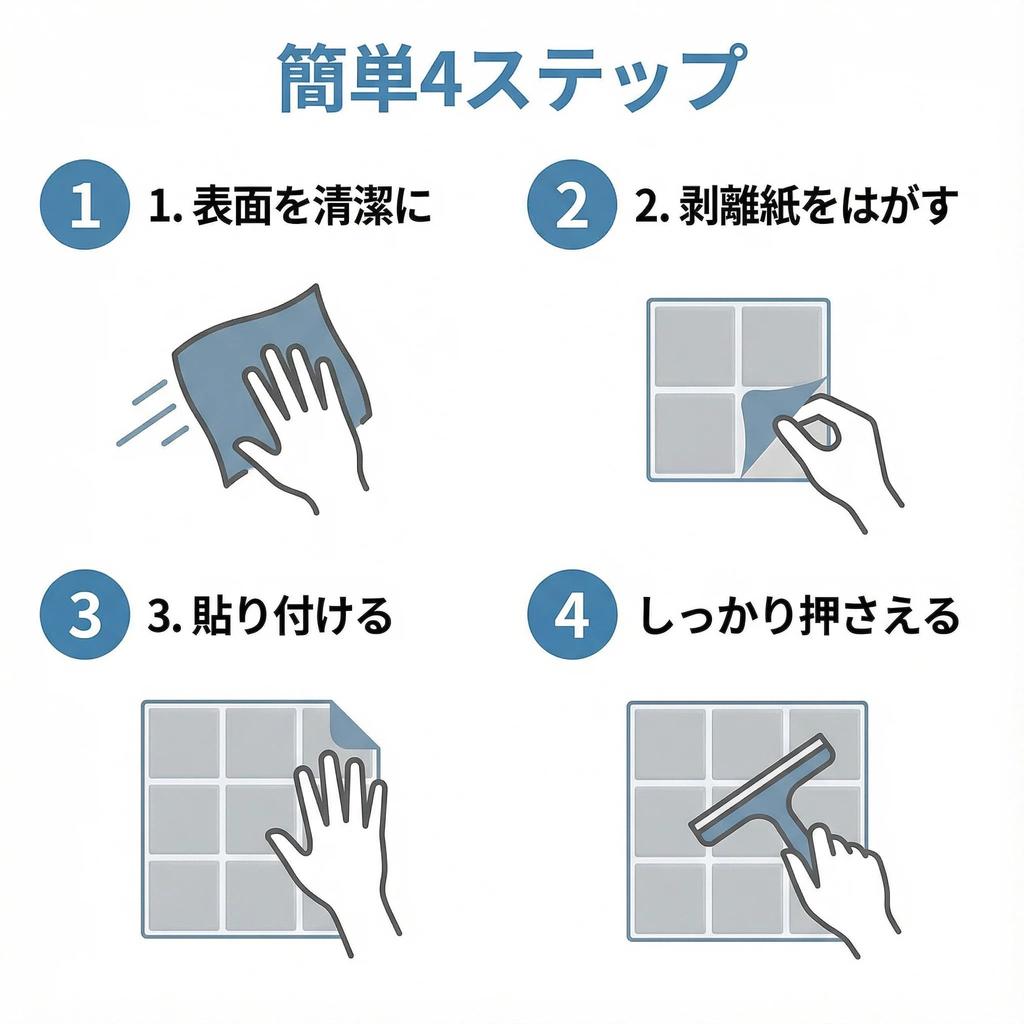 簡単4ステップ

1 1. 表面を清潔に

2 2. 剥離紙をはがす

3 3. 貼り付ける

4 しっかり押さえる