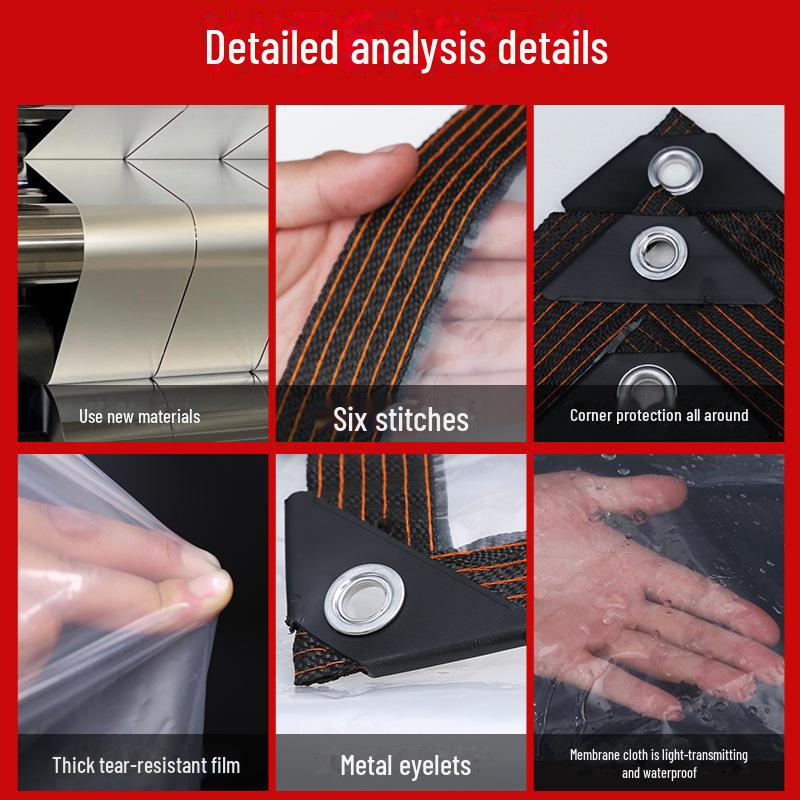 Detailed analysis details

Use new materials

Six stitches

Corner protection all around

Thick tear-resistant film

Metal eyelets

Membrane cloth is light-transmitting and waterproof