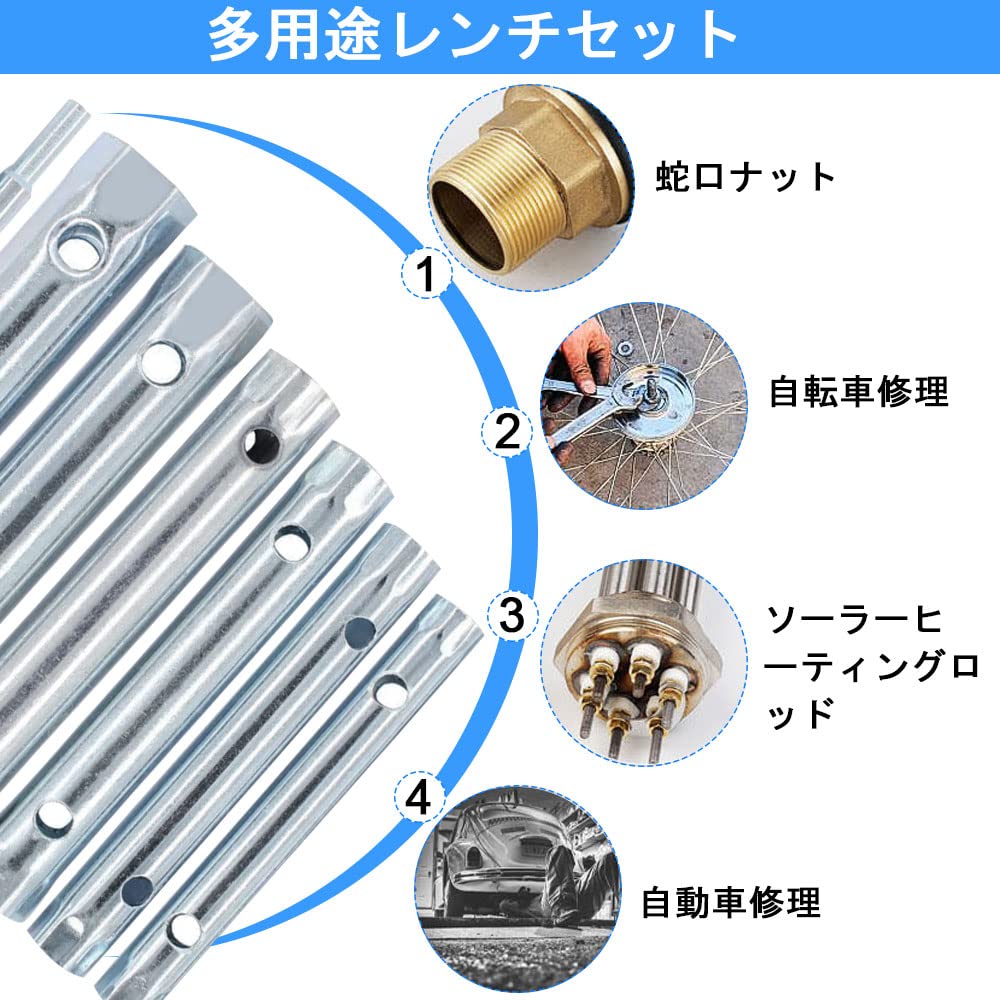 多用途レンチセット

1
蛇口ナット

2
自転車修理

3
ソーラーヒーティングロッド

4
自動車修理