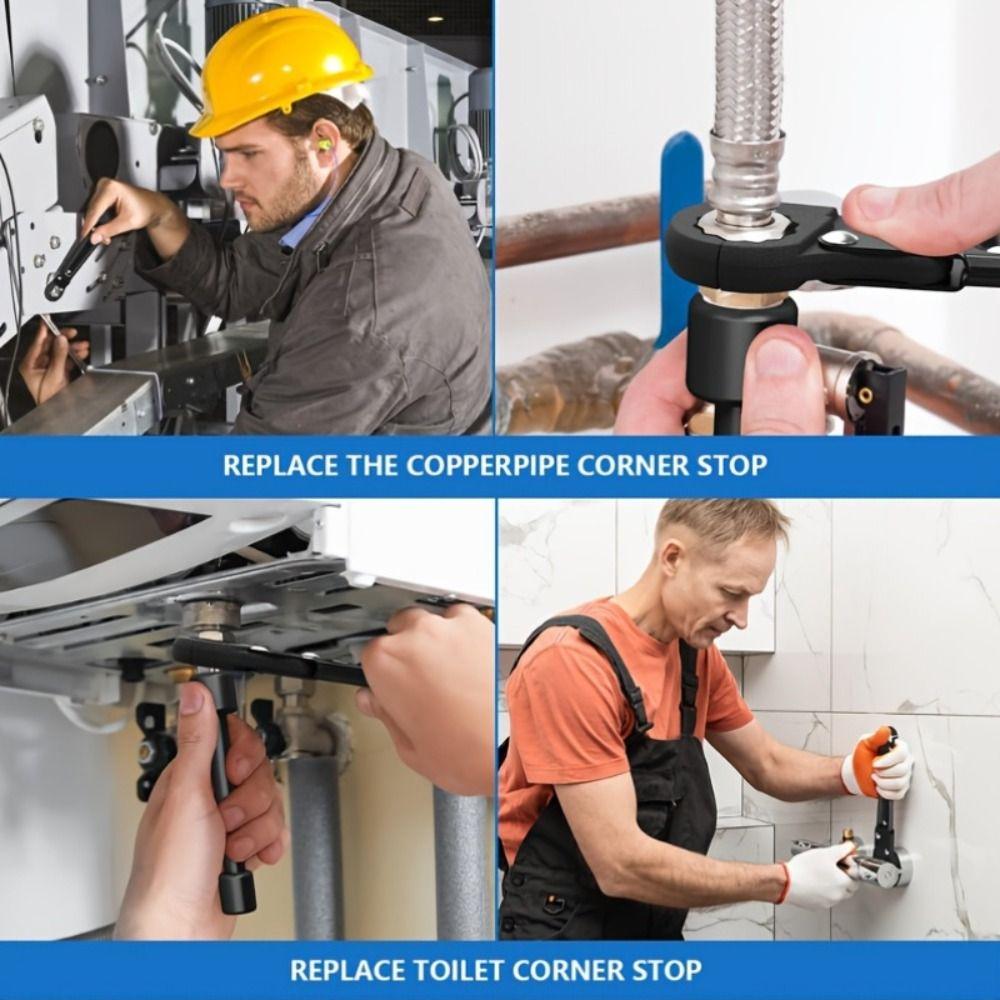 REPLACE THE COPPERPIPE CORNER STOP

REPLACE TOILET CORNER STOP