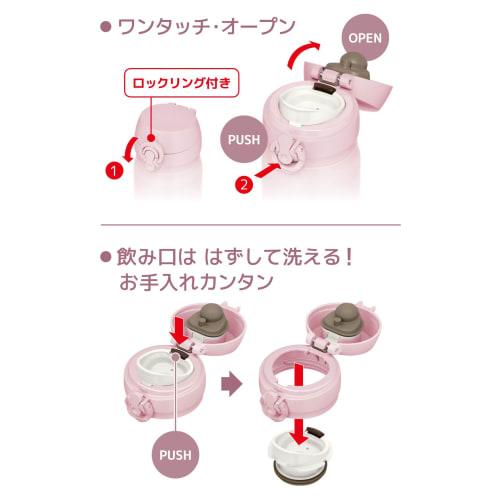 ● ワンタッチ・オープン

OPEN

ロックリング付き

PUSH

1

2

● 飲み口は はずして洗える！
お手入れカンタン

PUSH