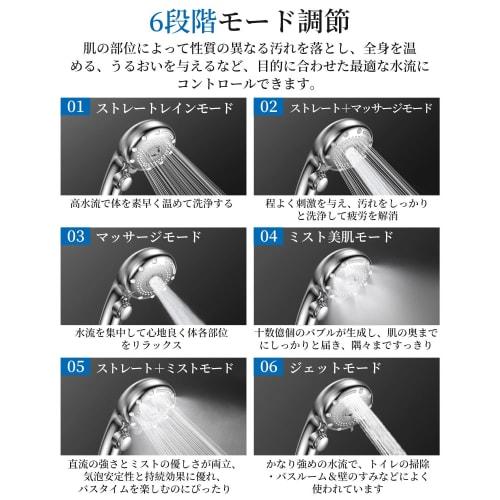 6段階モード調節

肌の部位によって性質の異なる汚れを落とし、全身を温める、うるおいを与えるなど、目的に合わせた最適な水流にコントロールできます。

01 ストレートレインモード

高水流で体を素早く温めて洗浄する

02 ストレート+マッサージモード

程よく刺激を与え、汚れをしっかりと洗浄して疲労を解消

03 マッサージモード

水流を集中して心地良く体各部位をリラックス

04 ミスト美肌モード

十数億個のバブルが生成し、肌の奥までにしっかりと届き、隅々まですっきり

05 ストレート+ミストモード

直流の強さとミストの優しさが両立、気泡安定性と持続効果に優れ、バスタイムを楽しむのにぴったり

06 ジェットモード

かなり強めの水流で、トイレの掃除・バスルーム&壁のすみなどによく使われています