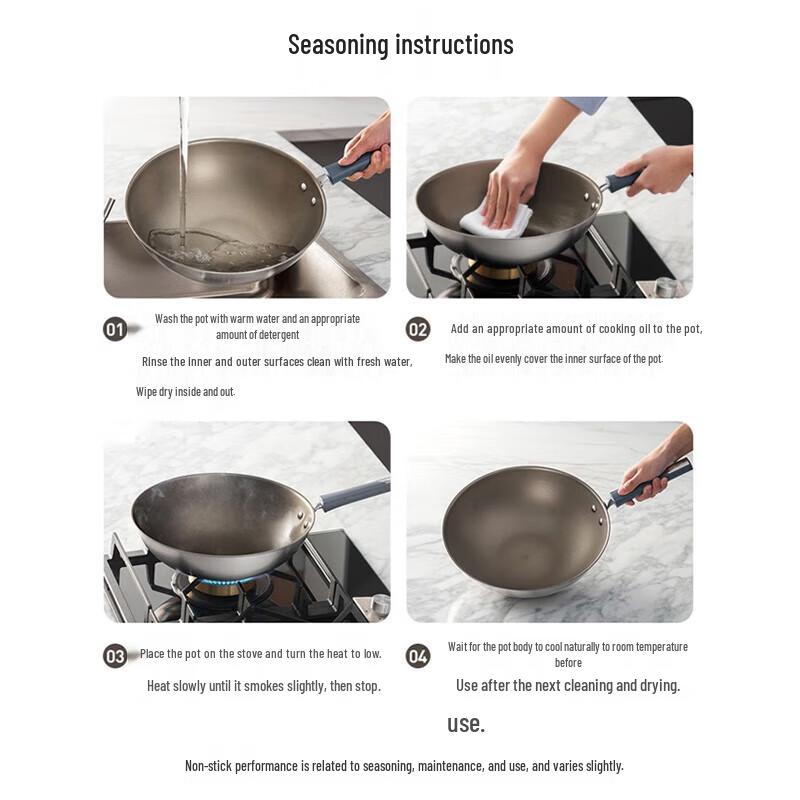 Seasoning instructions

01 Wash the pot with warm water and an appropriate amount of detergent

Rinse the inner and outer surfaces clean with fresh water,

Wipe dry inside and out.

02 Add an appropriate amount of cooking oil to the pot,

Make the oil evenly cover the inner surface of the pot.

03 Place the pot on the stove and turn the heat to low.

Heat slowly until it smokes slightly, then stop.

04 Wait for the pot body to cool naturally to room temperature before

Use after the next cleaning and drying.

use.

Non-stick performance is related to seasoning, maintenance, and use, and varies slightly.